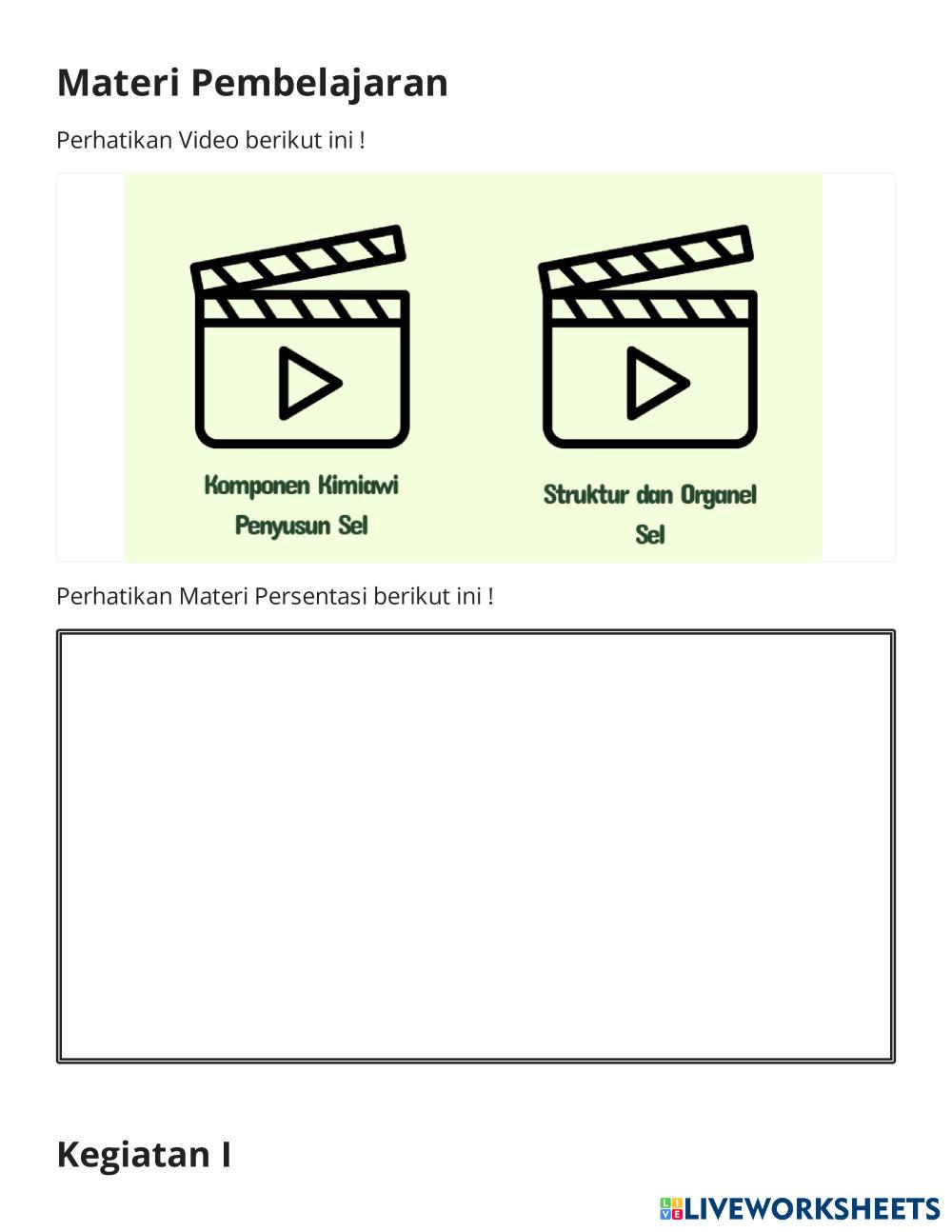 Materi Pembelajaran

Perhatikan Video berikut ini !

Komponen Kimiawi Penyusun Sel

Struktur dan Organel Sel

Perhatikan Materi Persentasi berikut ini !

Kegiatan I

LIVEWORKSHEETS