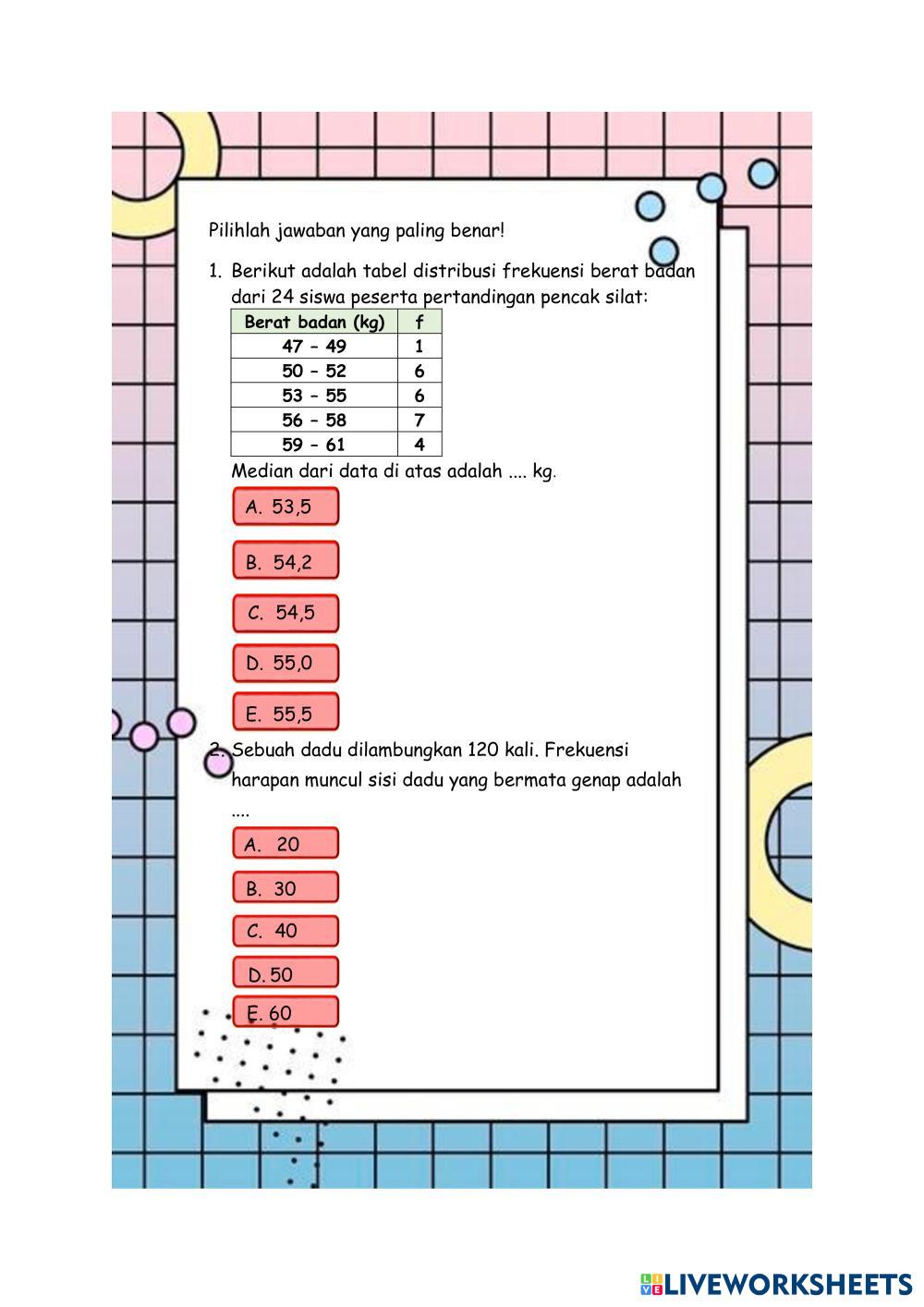 Pilihlah jawaban yang paling benar!

1. Berikut adalah tabel distribusi frekuensi berat badan dari 24 siswa peserta pertandingan pencak silat:

| Berat badan (kg) | f |
|---|---|
| 47 – 49 | 1 |
| 50 – 52 | 6 |
| 53 – 55 | 6 |
| 56 – 58 | 7 |
| 59 – 61 | 4 |

Median dari data di atas adalah .... kg.

A. 53,5

B. 54,2

C. 54,5

D. 55,0

E. 55,5

2. Sebuah dadu dilambungkan 120 kali. Frekuensi harapan muncul sisi dadu yang bermata genap adalah ....

A. 20

B. 30

C. 40

D. 50

E. 60

LIVEWORKSHEETS