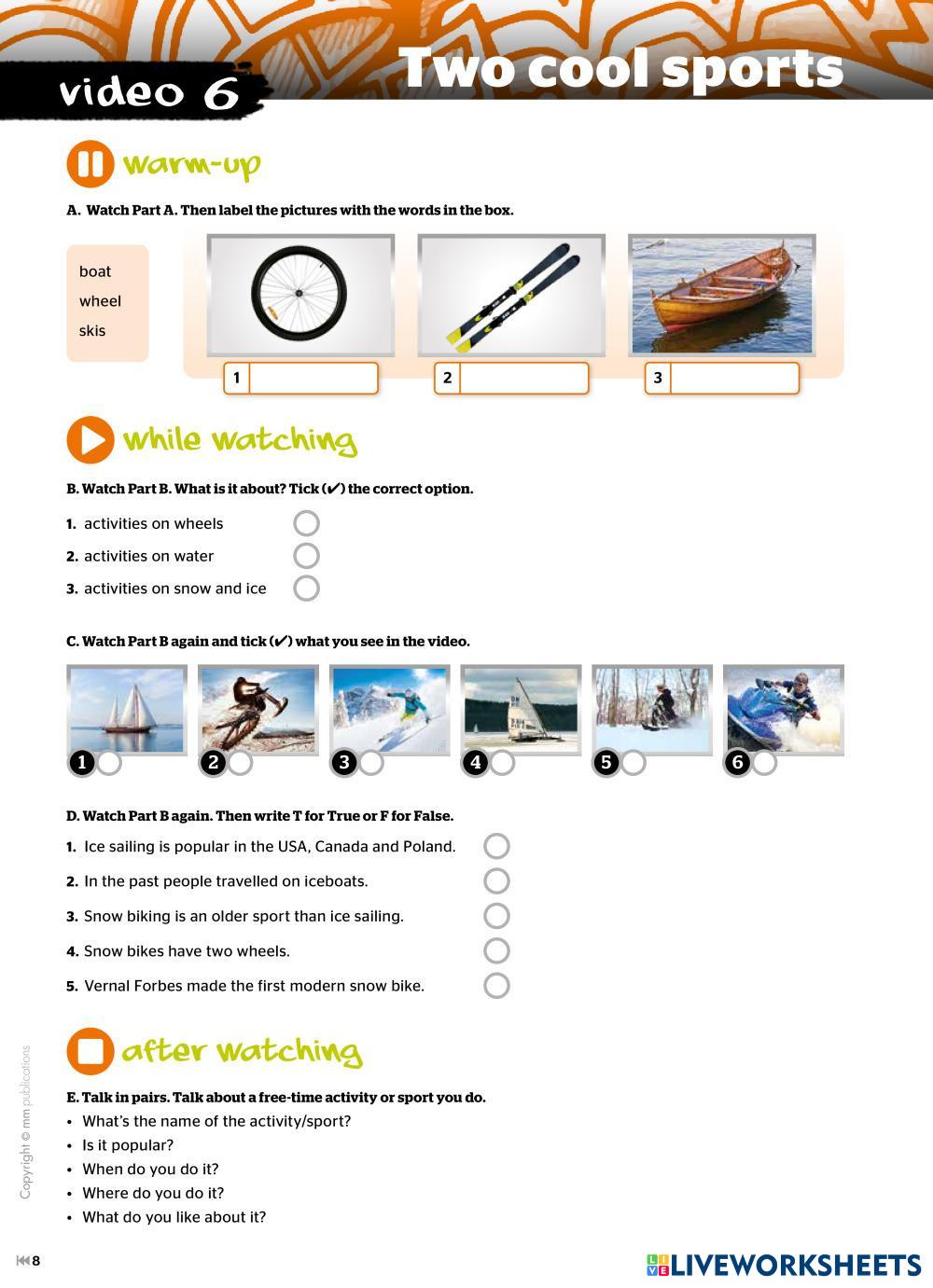 video 6

Two cool sports

warm-up

A. Watch Part A. Then label the pictures with the words in the box.

boat
wheel
skis

1

2

3

while watching

B. Watch Part B. What is it about? Tick (✔) the correct option.

1. activities on wheels
2. activities on water
3. activities on snow and ice

C. Watch Part B again and tick (✔) what you see in the video.

1 2 3 4 5 6

D. Watch Part B again. Then write T for True or F for False.

1. Ice sailing is popular in the USA, Canada and Poland.
2. In the past people travelled on iceboats.
3. Snow biking is an older sport than ice sailing.
4. Snow bikes have two wheels.
5. Vernal Forbes made the first modern snow bike.

after watching

E. Talk in pairs. Talk about a free-time activity or sport you do.
• What's the name of the activity/sport?
• Is it popular?
• When do you do it?
• Where do you do it?
• What do you like about it?

Copyright © mm publications

8

LIVEWORKSHEETS