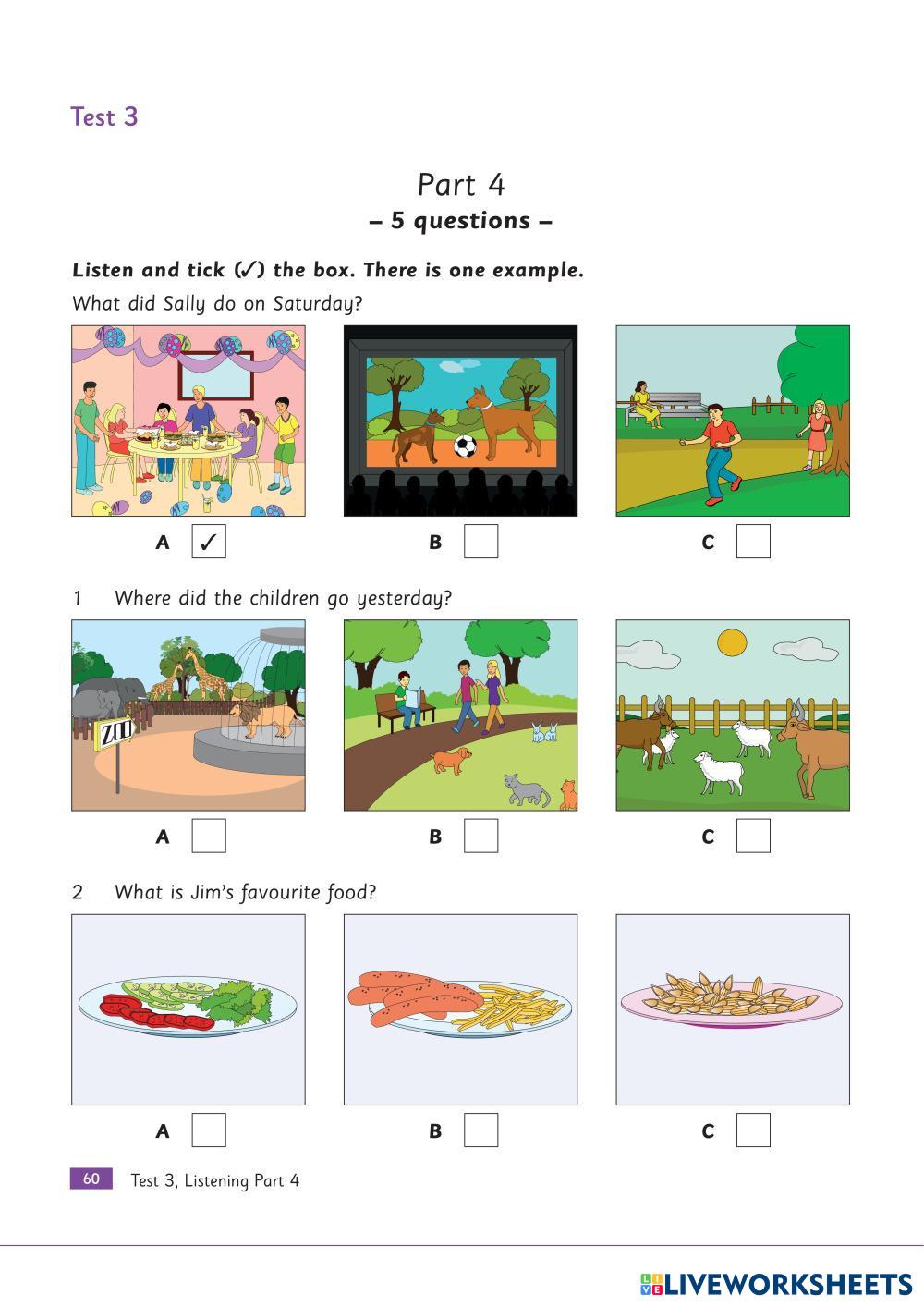 Test 3

Part 4
– 5 questions –

Listen and tick (✓) the box. There is one example.

What did Sally do on Saturday?

A ✓ B C

1 Where did the children go yesterday?

ZOO

A B C

2 What is Jim's favourite food?

A B C

60 Test 3, Listening Part 4

LIVEWORKSHEETS