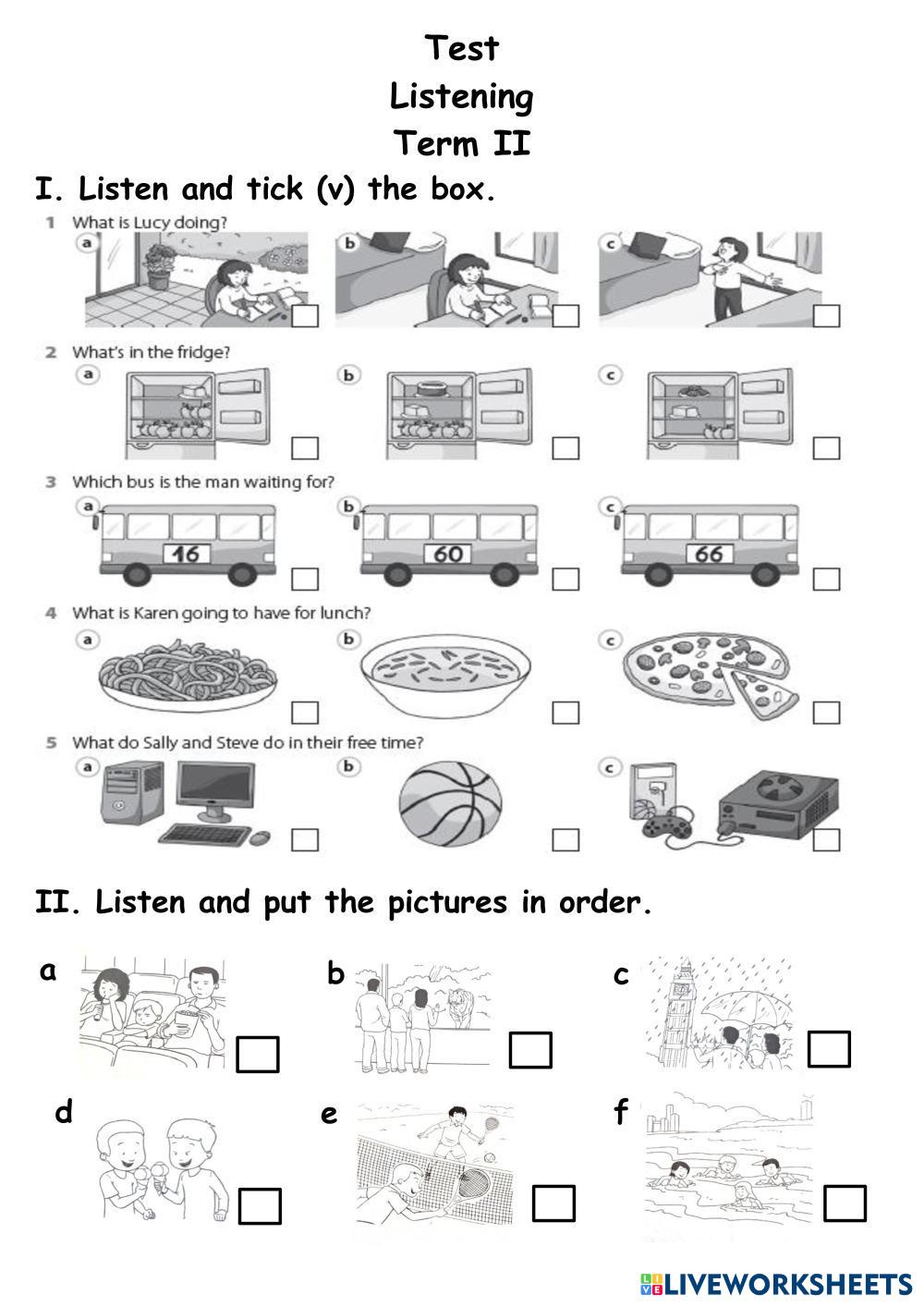 Test
Listening
Term II

I. Listen and tick (v) the box.

1 What is Lucy doing?
a b c

2 What's in the fridge?
a b c

3 Which bus is the man waiting for?
a 16 b 60 c 66

4 What is Karen going to have for lunch?
a b c

5 What do Sally and Steve do in their free time?
a b c

II. Listen and put the pictures in order.

a b c
d e f

LIVEWORKSHEETS