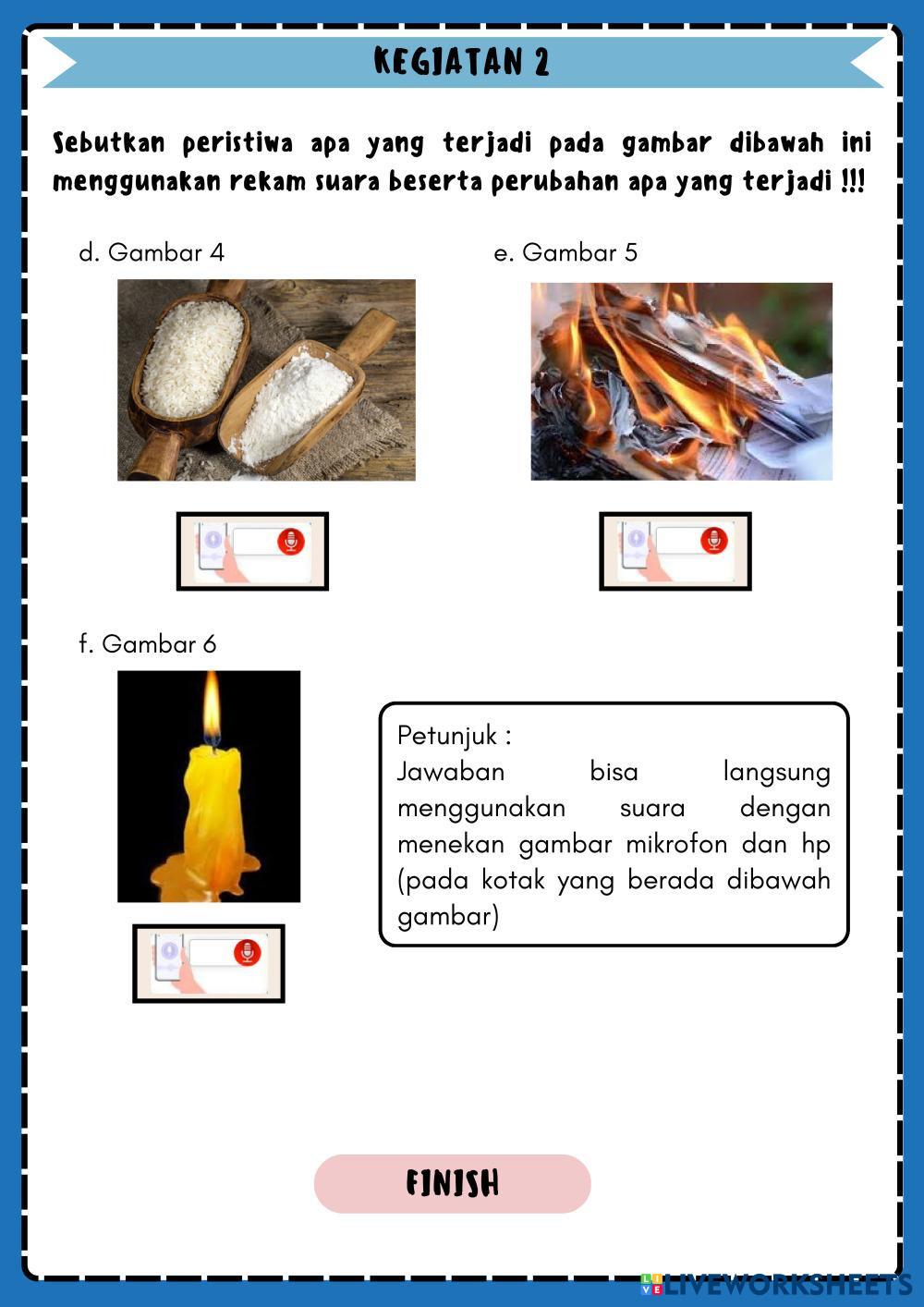 KEGIATAN 2

Sebutkan peristiwa apa yang terjadi pada gambar dibawah ini menggunakan rekam suara beserta perubahan apa yang terjadi !!!

d. Gambar 4

e. Gambar 5

f. Gambar 6

Petunjuk :
Jawaban bisa langsung menggunakan suara dengan menekan gambar mikrofon dan hp (pada kotak yang berada dibawah gambar)

FINISH

LIVEWORKSHEETS