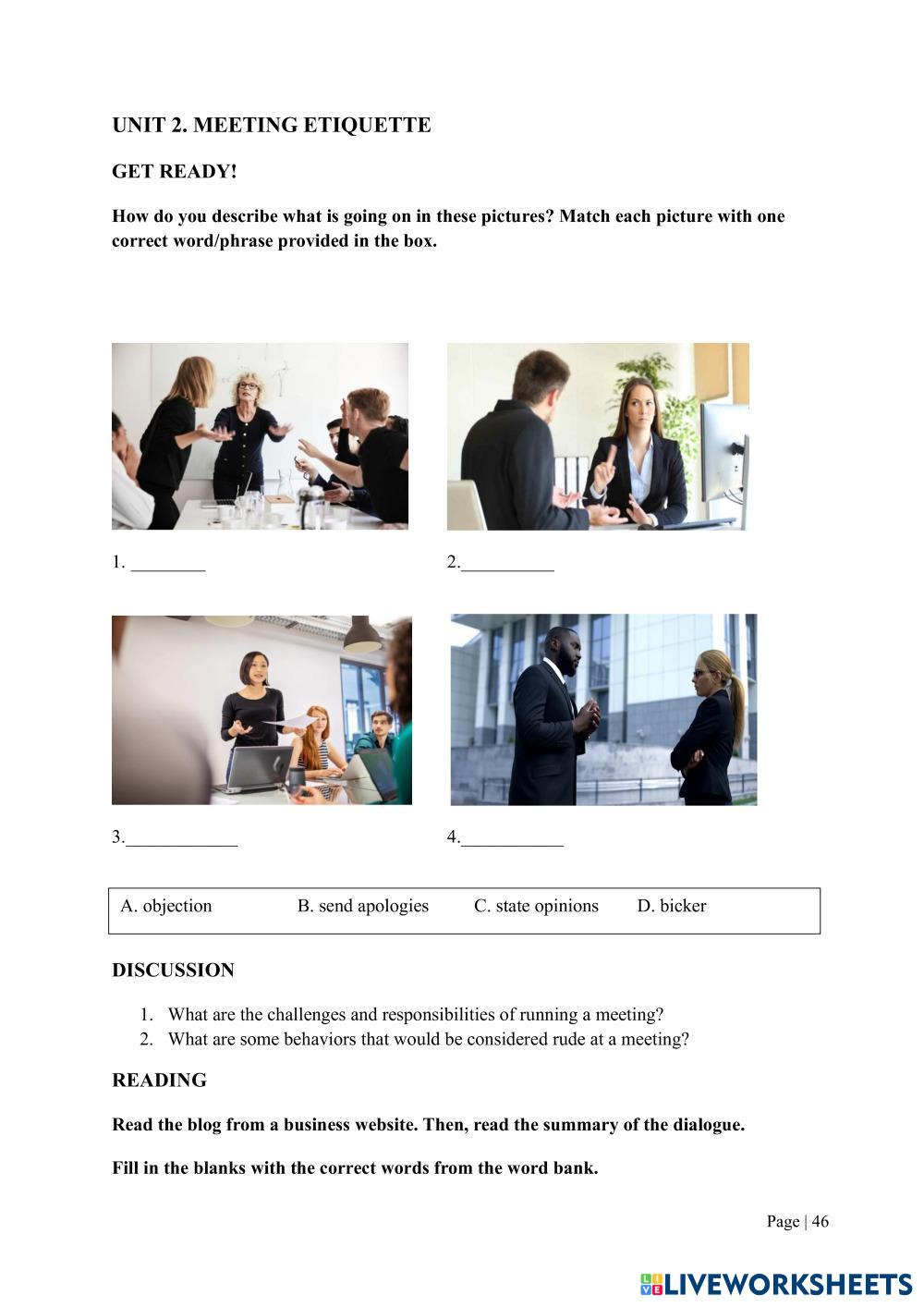 UNIT 2. MEETING ETIQUETTE

GET READY!

How do you describe what is going on in these pictures? Match each picture with one correct word/phrase provided in the box.

1. ________

2.__________

3.____________

4.___________

A. objection B. send apologies C. state opinions D. bicker

DISCUSSION

1. What are the challenges and responsibilities of running a meeting?
2. What are some behaviors that would be considered rude at a meeting?

READING

Read the blog from a business website. Then, read the summary of the dialogue.

Fill in the blanks with the correct words from the word bank.

Page | 46

LIVEWORKSHEETS