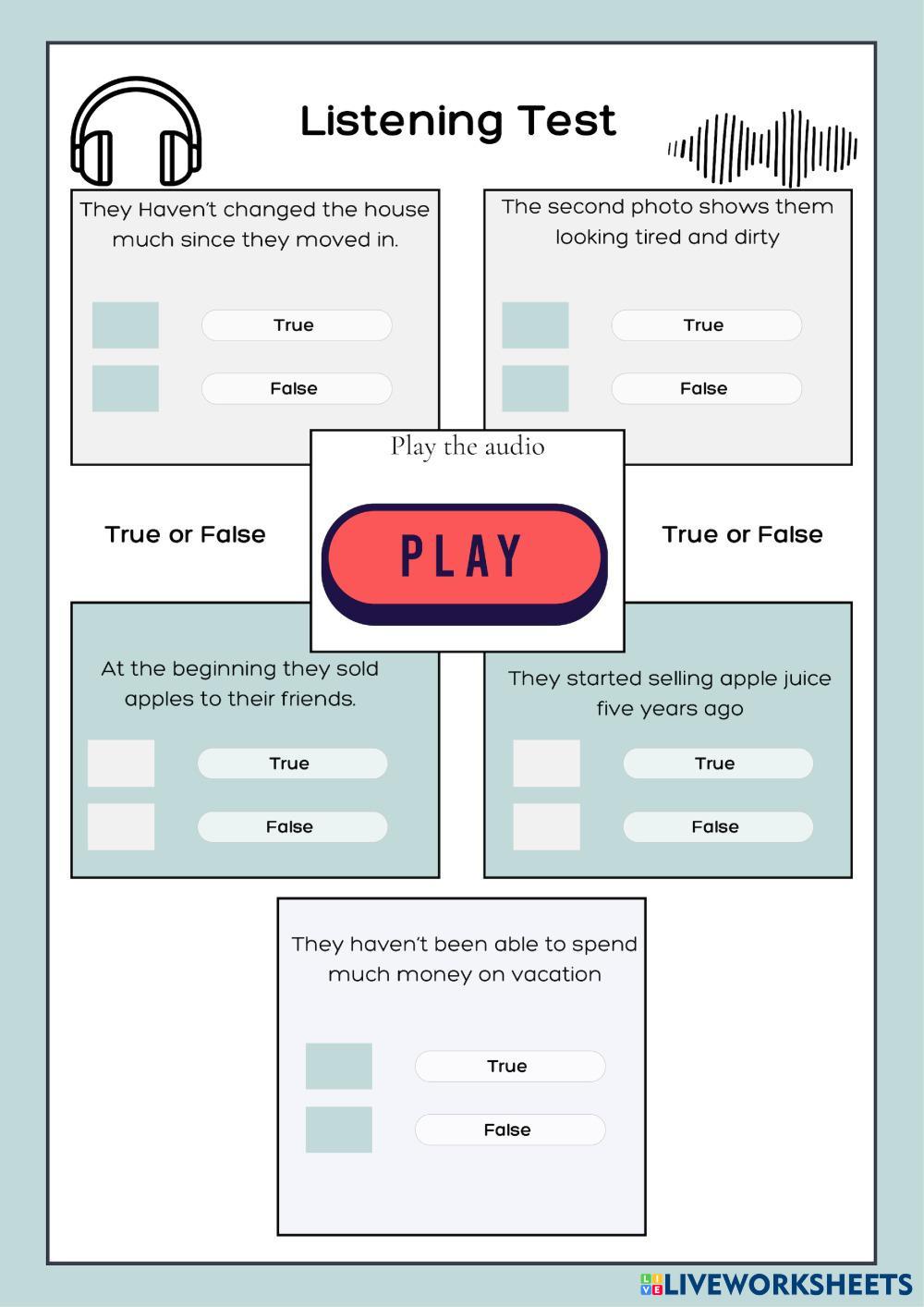 Listening Test

They Haven't changed the house much since they moved in.

True

False

The second photo shows them looking tired and dirty

True

False

Play the audio

PLAY

True or False

True or False

At the beginning they sold apples to their friends.

True

False

They started selling apple juice five years ago

True

False

They haven't been able to spend much money on vacation

True

False

LIVEWORKSHEETS