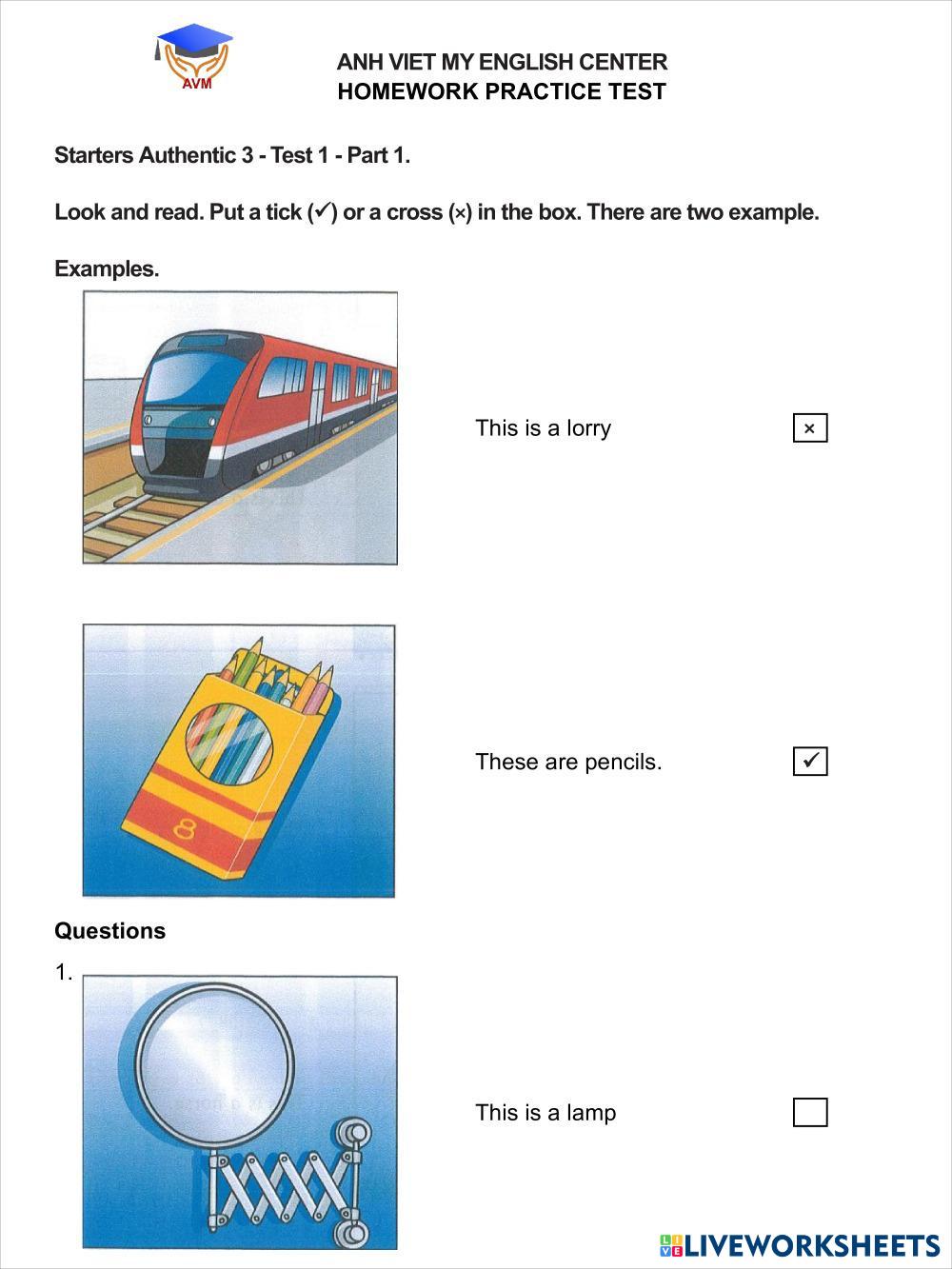 AVM

ANH VIET MY ENGLISH CENTER
HOMEWORK PRACTICE TEST

Starters Authentic 3 - Test 1 - Part 1.

Look and read. Put a tick (✓) or a cross (×) in the box. There are two example.

Examples.

This is a lorry ×

8

These are pencils. ✓

Questions

1.

This is a lamp

LIVEWORKSHEETS