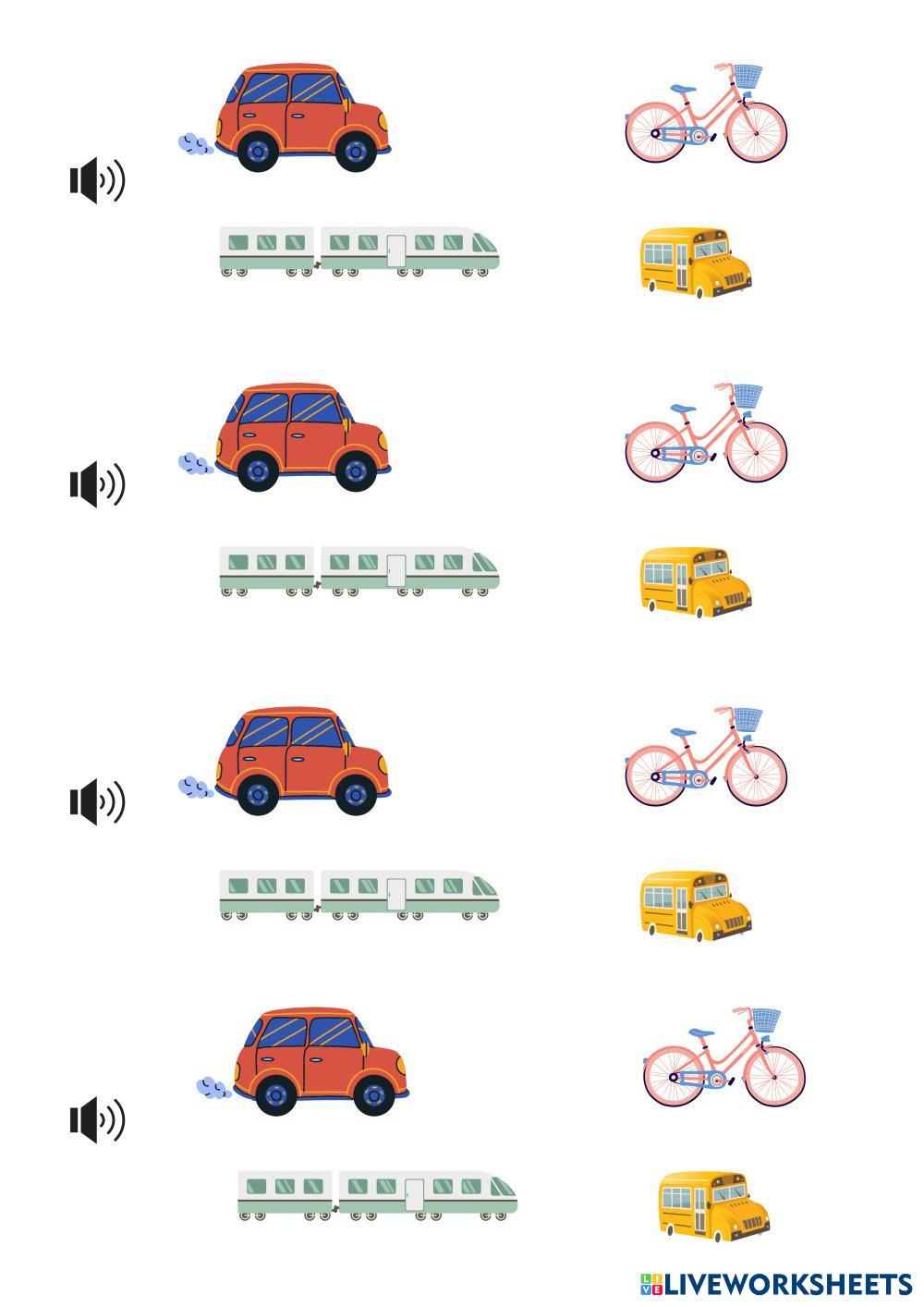 LIVEWORKSHEETS