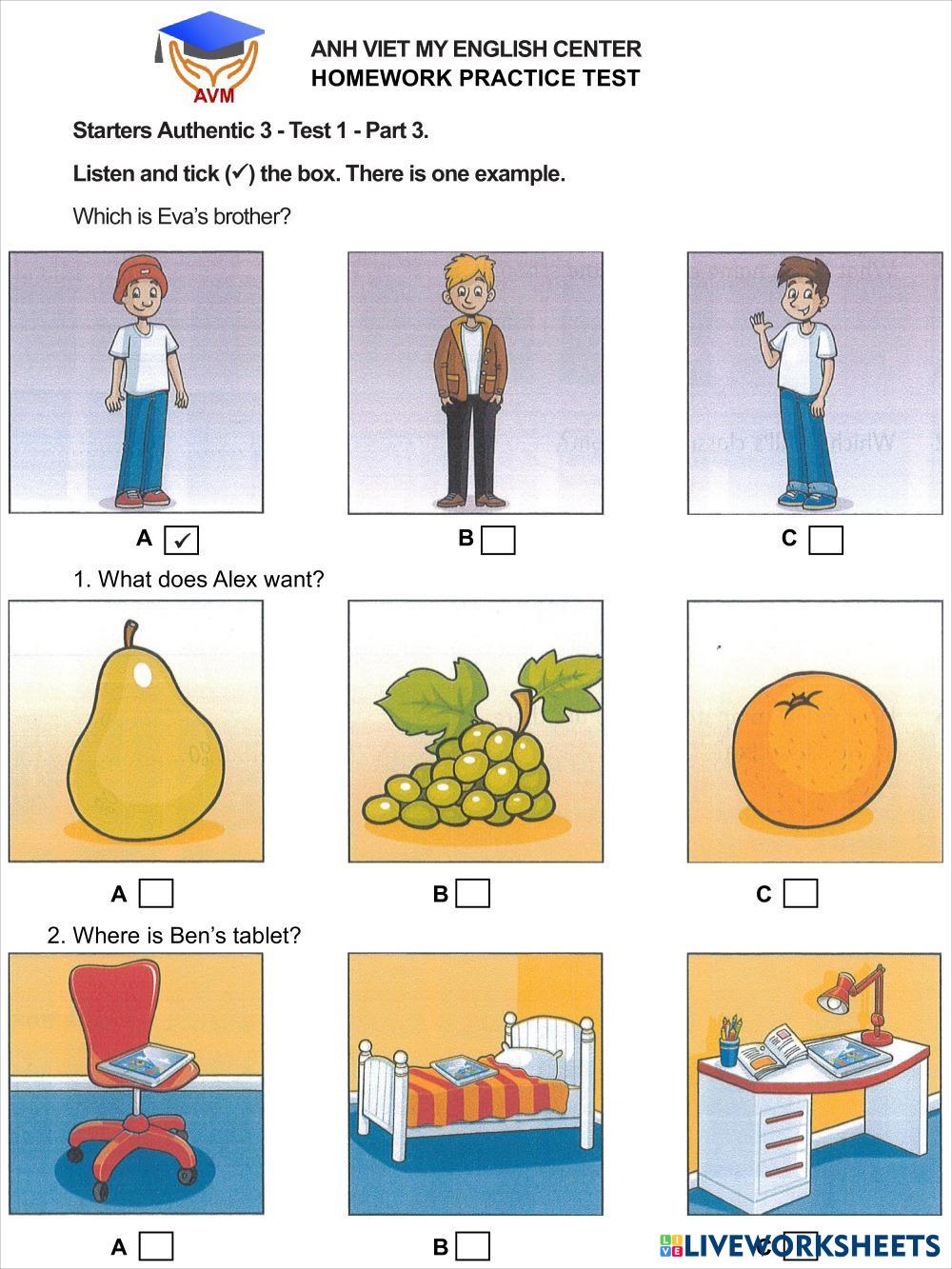 AVM

ANH VIET MY ENGLISH CENTER
HOMEWORK PRACTICE TEST

Starters Authentic 3 - Test 1 - Part 3.

Listen and tick (✓) the box. There is one example.

Which is Eva's brother?

A ✓
B
C

1. What does Alex want?

A
B
C

2. Where is Ben's tablet?

A
B
C

LIVEWORKSHEETS