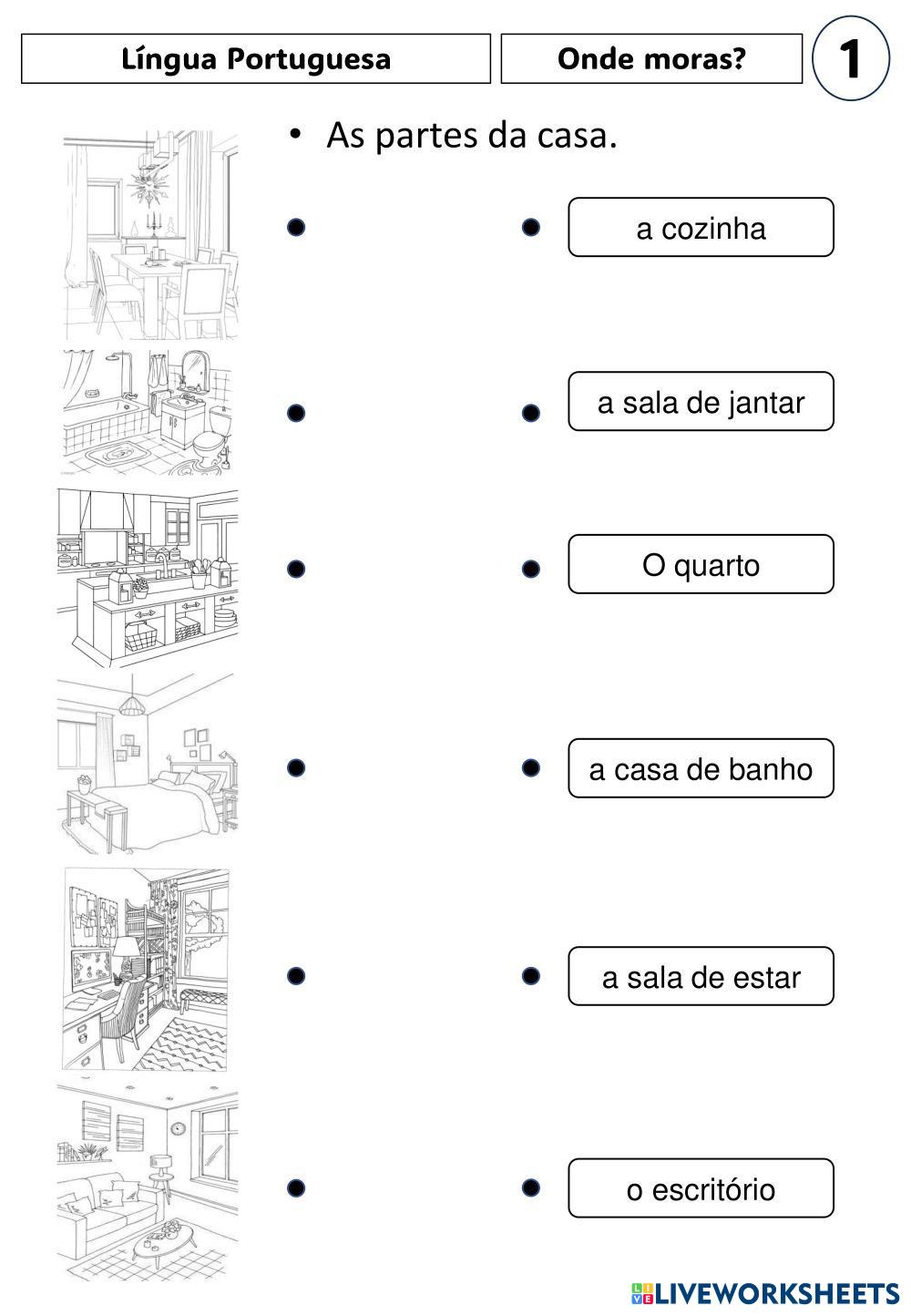 Língua Portuguesa

Onde moras?

1

• As partes da casa.

a cozinha

a sala de jantar

O quarto

a casa de banho

a sala de estar

o escritório

LIVEWORKSHEETS