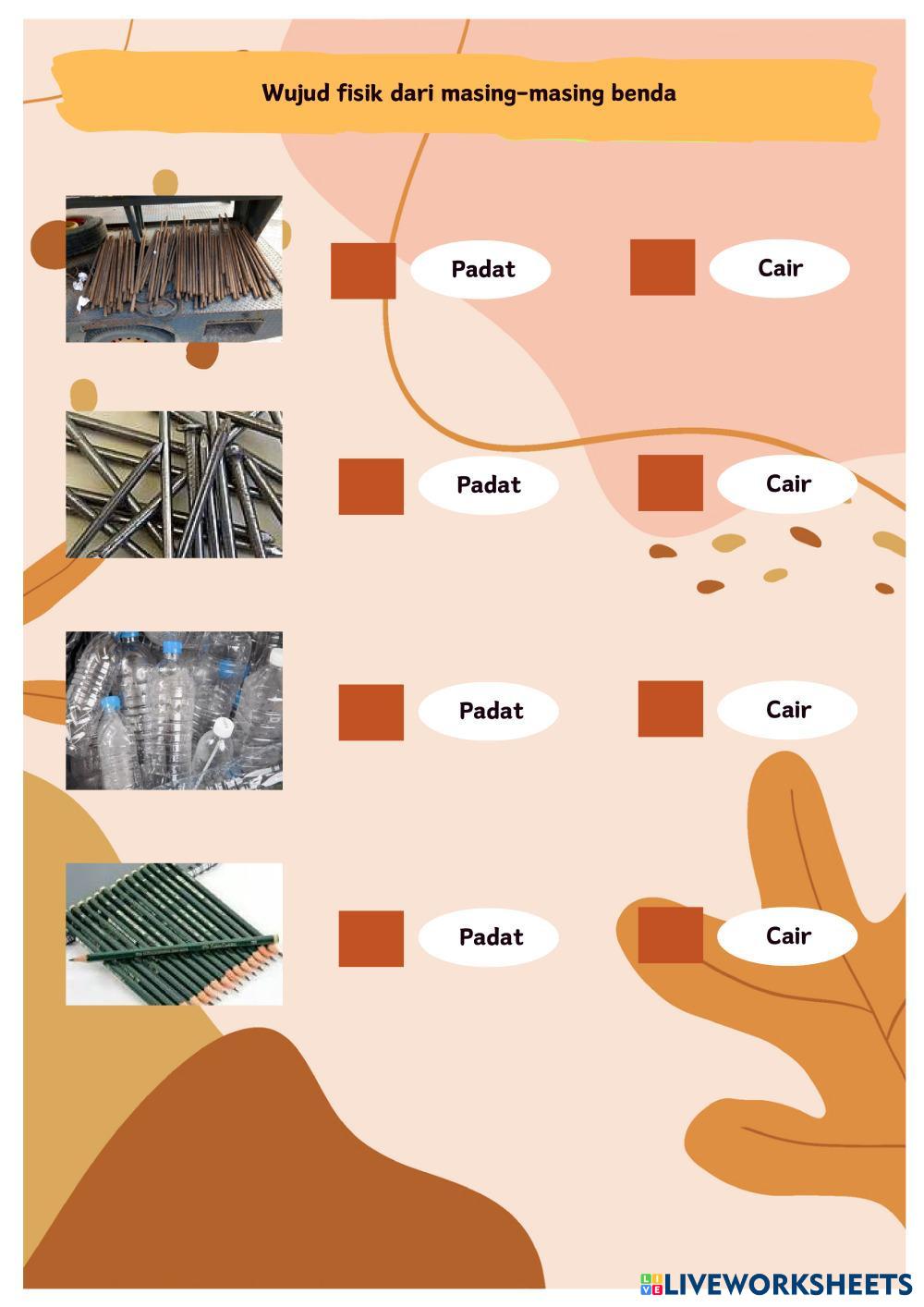 Wujud fisik dari masing-masing benda

Padat

Cair

Padat

Cair

Padat

Cair

Padat

Cair

LIVEWORKSHEETS