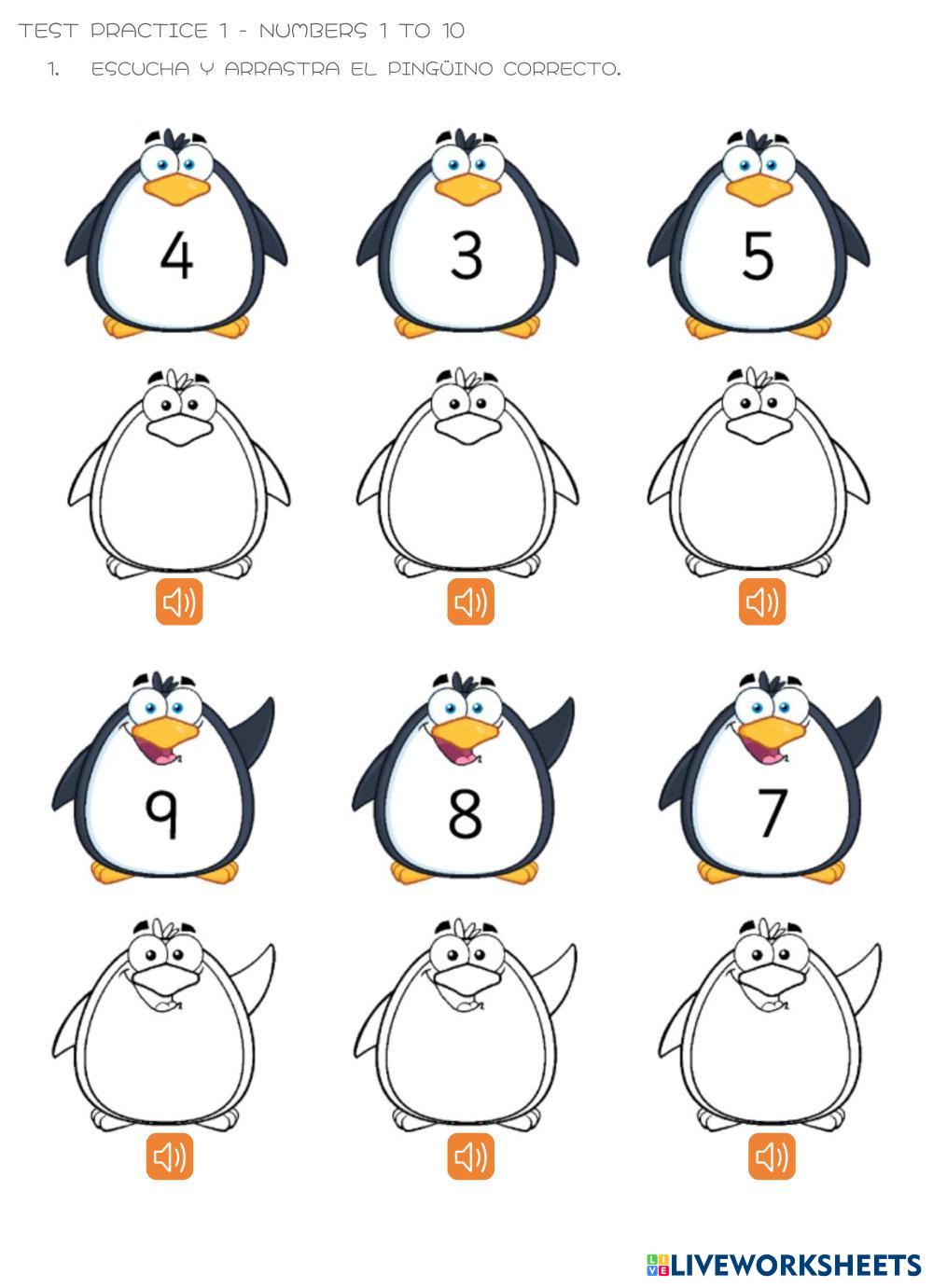 TEST PRACTICE 1 - NUMBERS 1 TO 10

1. ESCUCHA Y ARRASTRA EL PINGÜINO CORRECTO.

4

3

5

9

8

7

LIVEWORKSHEETS