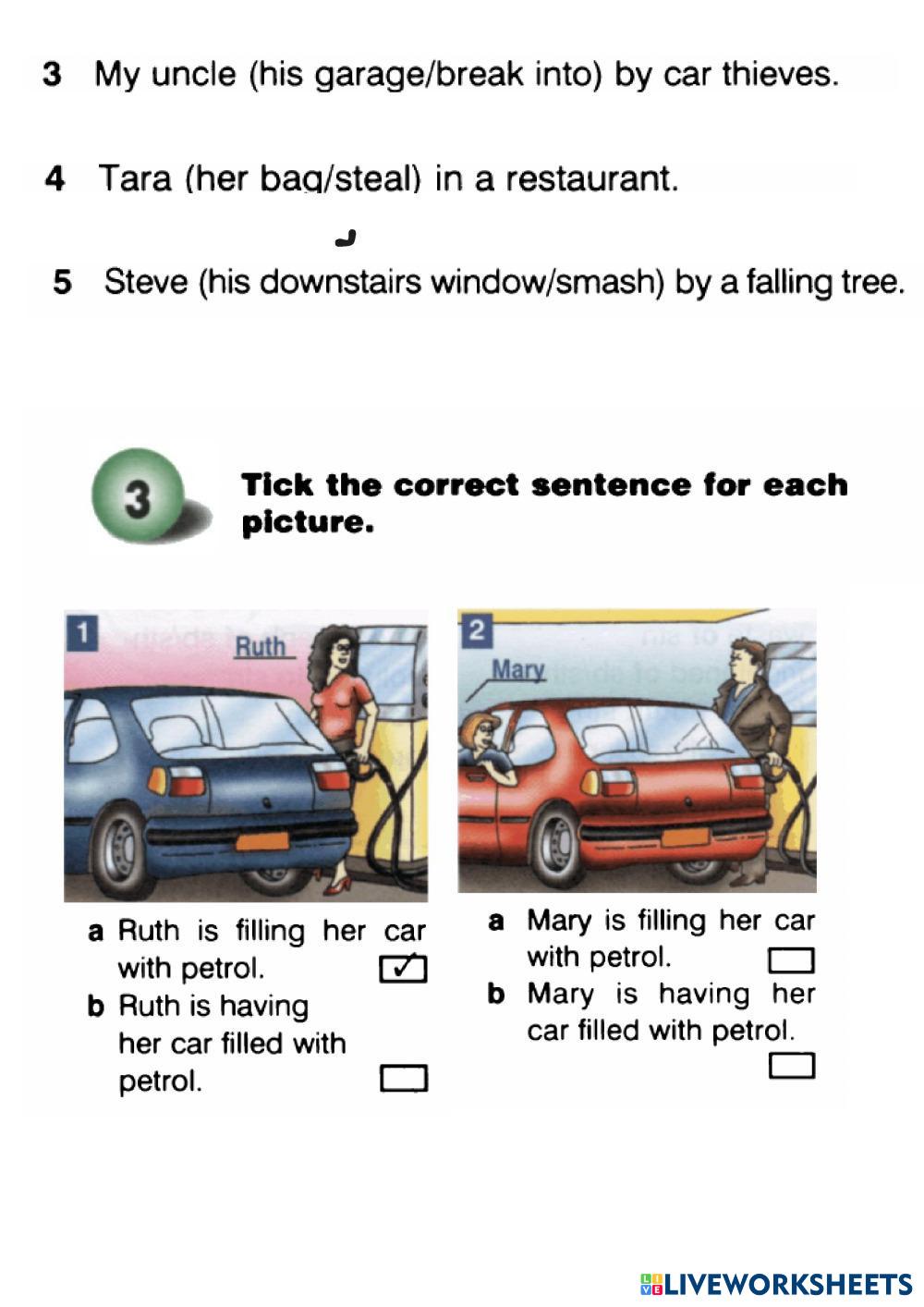 3 My uncle (his garage/break into) by car thieves.

4 Tara (her bag/steal) in a restaurant.

5 Steve (his downstairs window/smash) by a falling tree.

3 Tick the correct sentence for each picture.

1

Ruth

a Ruth is filling her car with petrol. ✓

b Ruth is having her car filled with petrol.

2

Mary

a Mary is filling her car with petrol.

b Mary is having her car filled with petrol.

LIVEWORKSHEETS