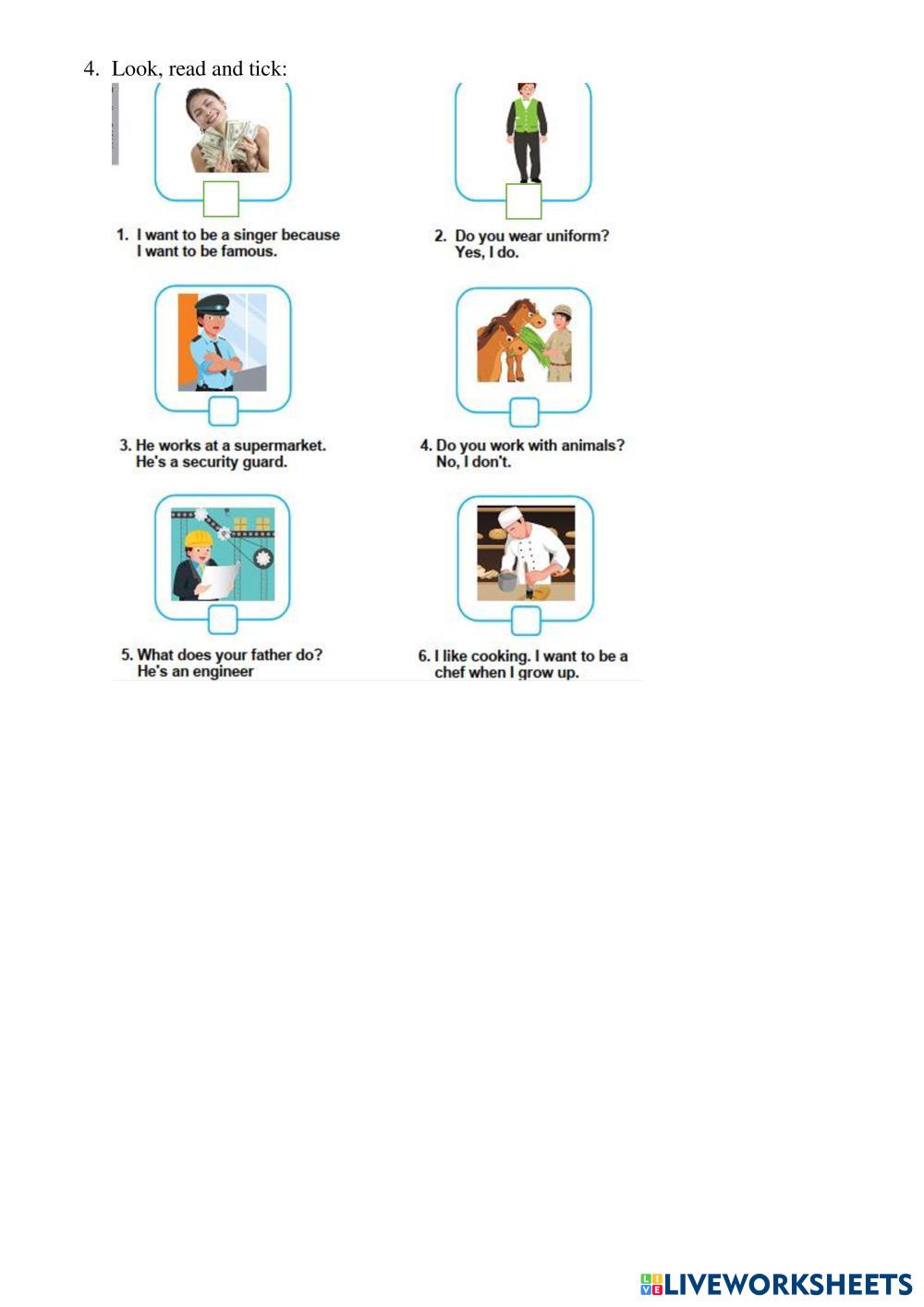 4. Look, read and tick:

1. I want to be a singer because I want to be famous.

2. Do you wear uniform? Yes, I do.

3. He works at a supermarket. He's a security guard.

4. Do you work with animals? No, I don't.

5. What does your father do? He's an engineer

6. I like cooking. I want to be a chef when I grow up.

LIVEWORKSHEETS