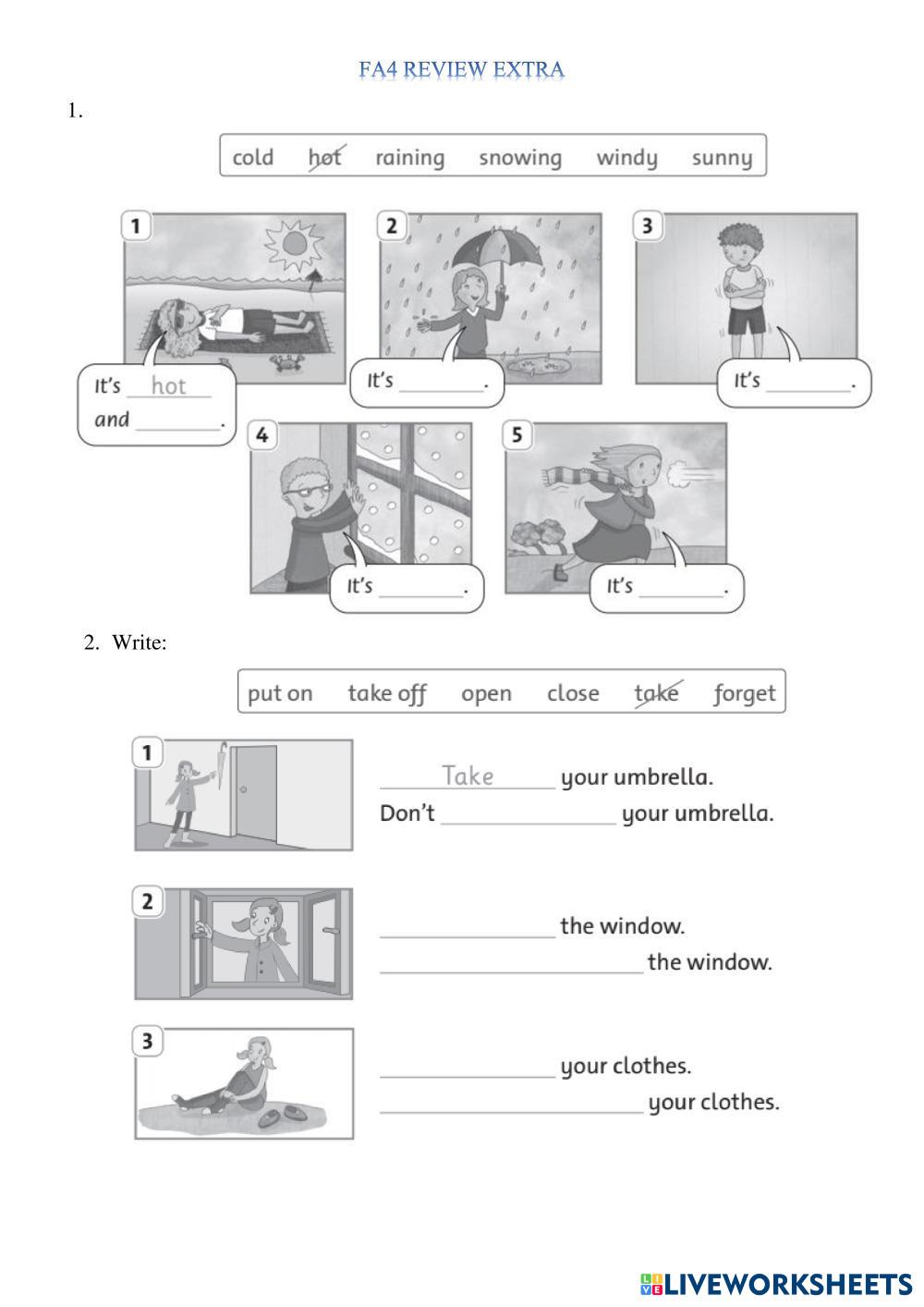 FA4 REVIEW EXTRA

1.

cold hot raining snowing windy sunny

1
It's hot
and ________.

2
It's ________.

3
It's ________.

4
It's ________.

5
It's ________.

2. Write:

put on take off open close take forget

1
Take your umbrella.
Don't ________ your umbrella.

2
________ the window.
________ the window.

3
________ your clothes.
________ your clothes.

LIVEWORKSHEETS