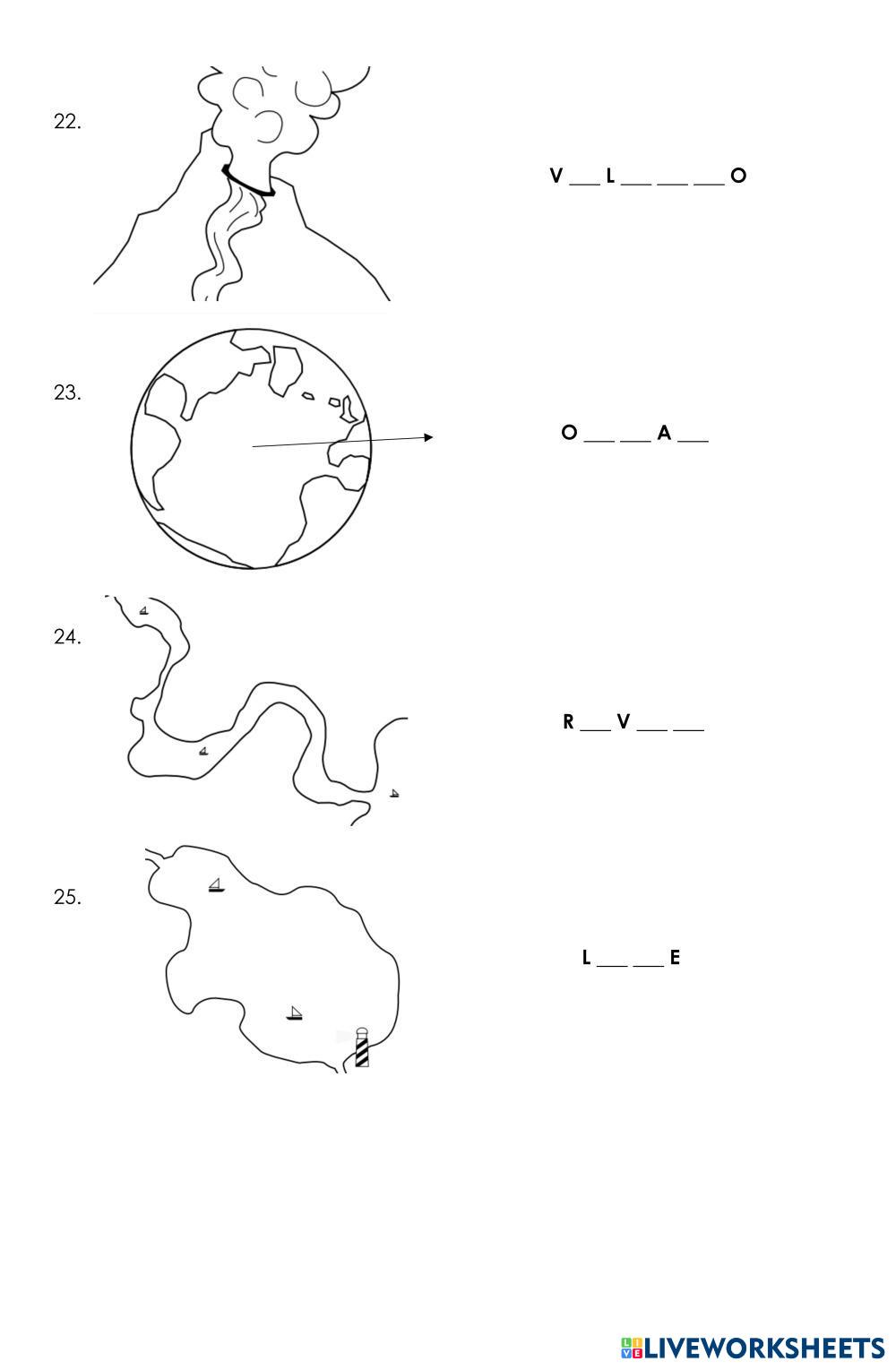 22.

V ___ L ___ ___ ___ O

23.

O ___ ___ A ___

24.

R ___ V ___ ___

25.

L ___ ___ E

LIVEWORKSHEETS