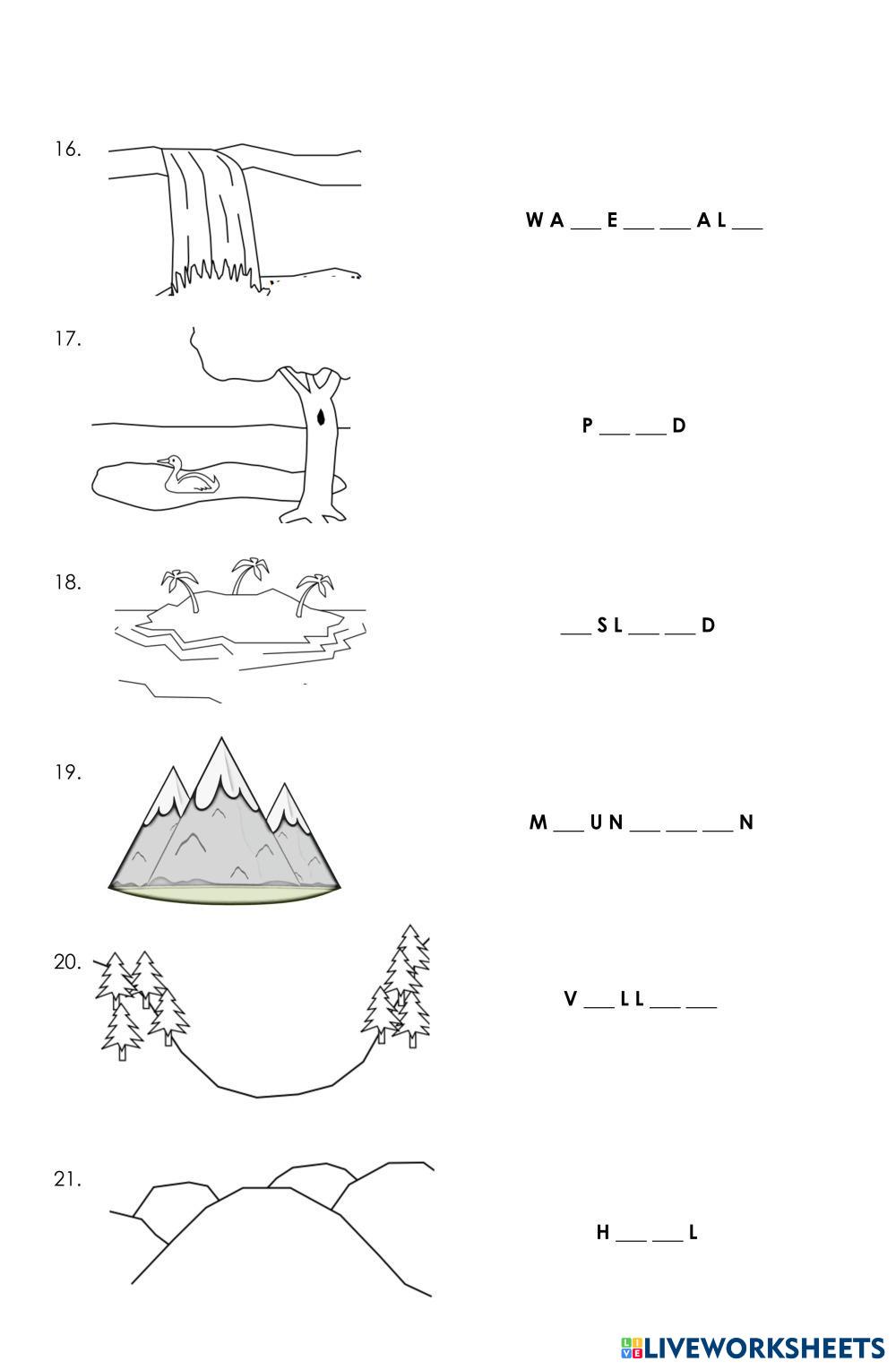 16.

W A ___ E ___ ___ A L ___

17.

P ___ ___ D

18.

___ S L ___ ___ D

19.

M ___ U N ___ ___ ___ N

20.

V ___ L L ___ ___

21.

H ___ ___ L

LIVEWORKSHEETS