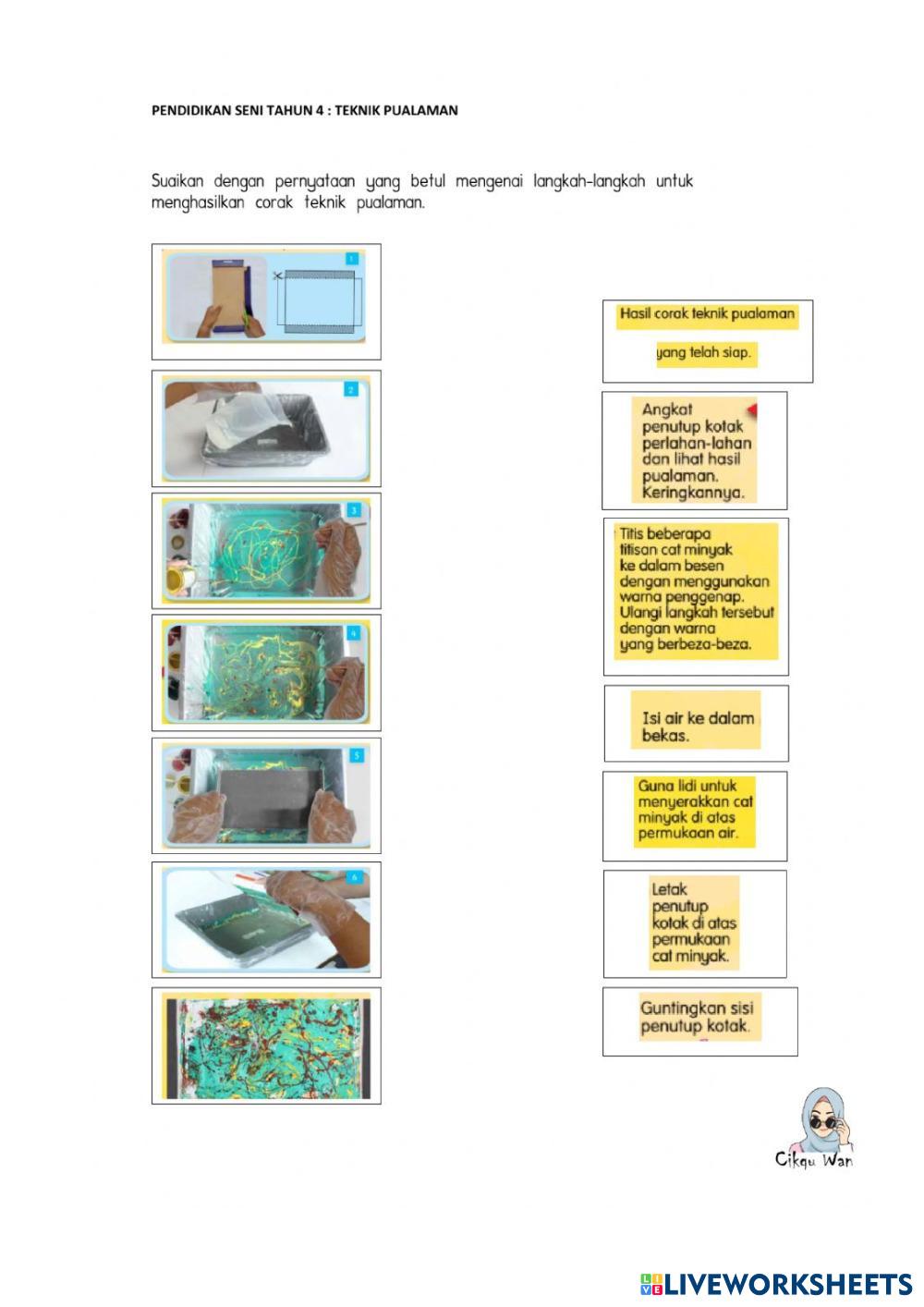 PENDIDIKAN SENI TAHUN 4 : TEKNIK PUALAMAN

Suaikan dengan pernyataan yang betul mengenai langkah-langkah untuk menghasilkan corak teknik pualaman.

1

2

3

4

5

6

Hasil corak teknik pualaman yang telah siap.

Angkat penutup kotak perlahan-lahan dan lihat hasil pualaman. Keringkannya.

Titis beberapa titisan cat minyak ke dalam besen dengan menggunakan warna penggenap. Ulangi langkah tersebut dengan warna yang berbeza-beza.

Isi air ke dalam bekas.

Guna lidi untuk menyerakkan cat minyak di atas permukaan air.

Letak penutup kotak di atas permukaan cat minyak.

Guntingkan sisi penutup kotak.

Cikgu Wan

LIVEWORKSHEETS