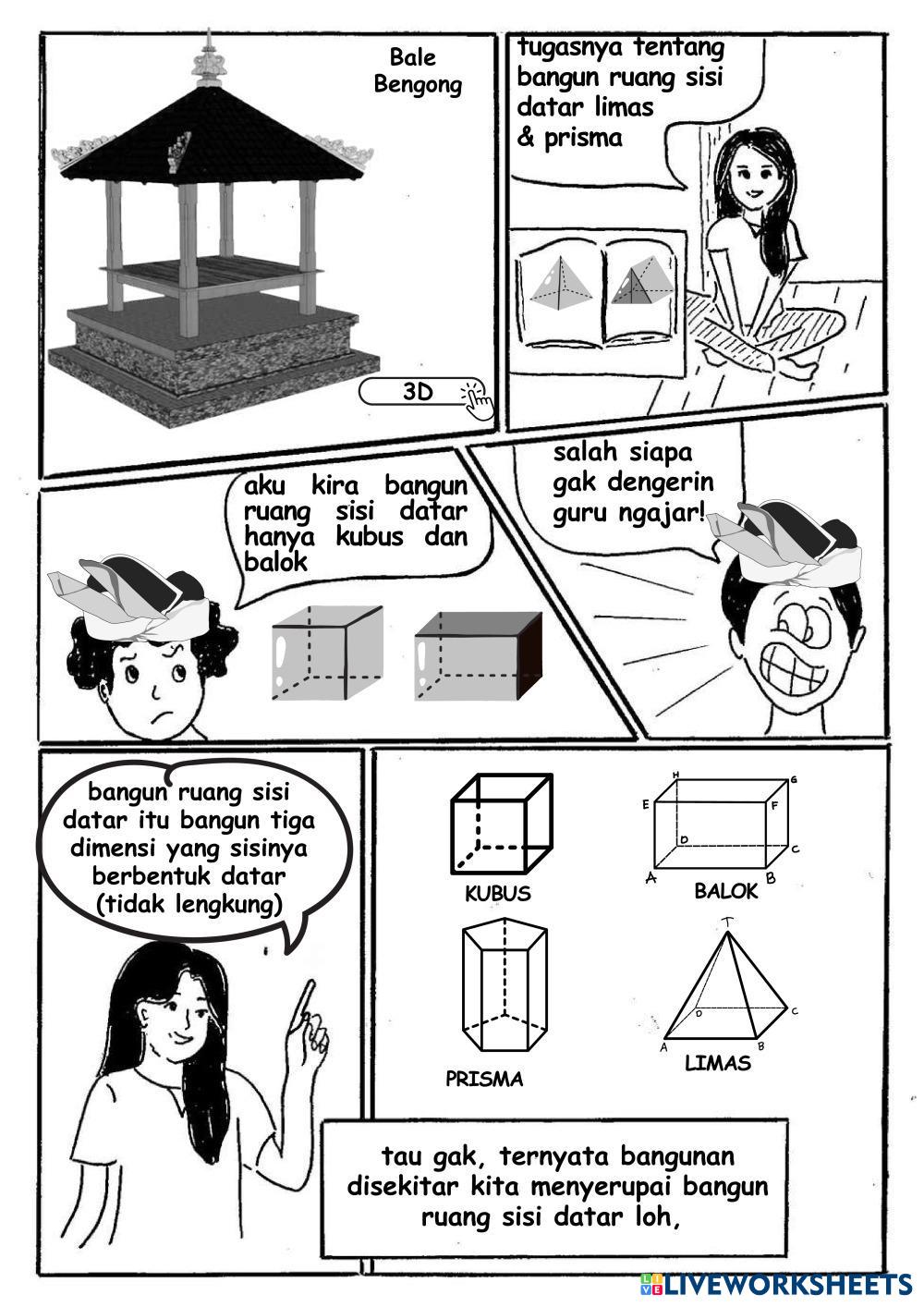 Bale Bengong

3D

tugasnya tentang bangun ruang sisi datar limas & prisma

aku kira bangun ruang sisi datar hanya kubus dan balok

salah siapa gak dengerin guru ngajar!

bangun ruang sisi datar itu bangun tiga dimensi yang sisinya berbentuk datar (tidak lengkung)

KUBUS

H G E F D C A B

BALOK

PRISMA

T D C A B

LIMAS

tau gak, ternyata bangunan disekitar kita menyerupai bangun ruang sisi datar loh,

LIVEWORKSHEETS