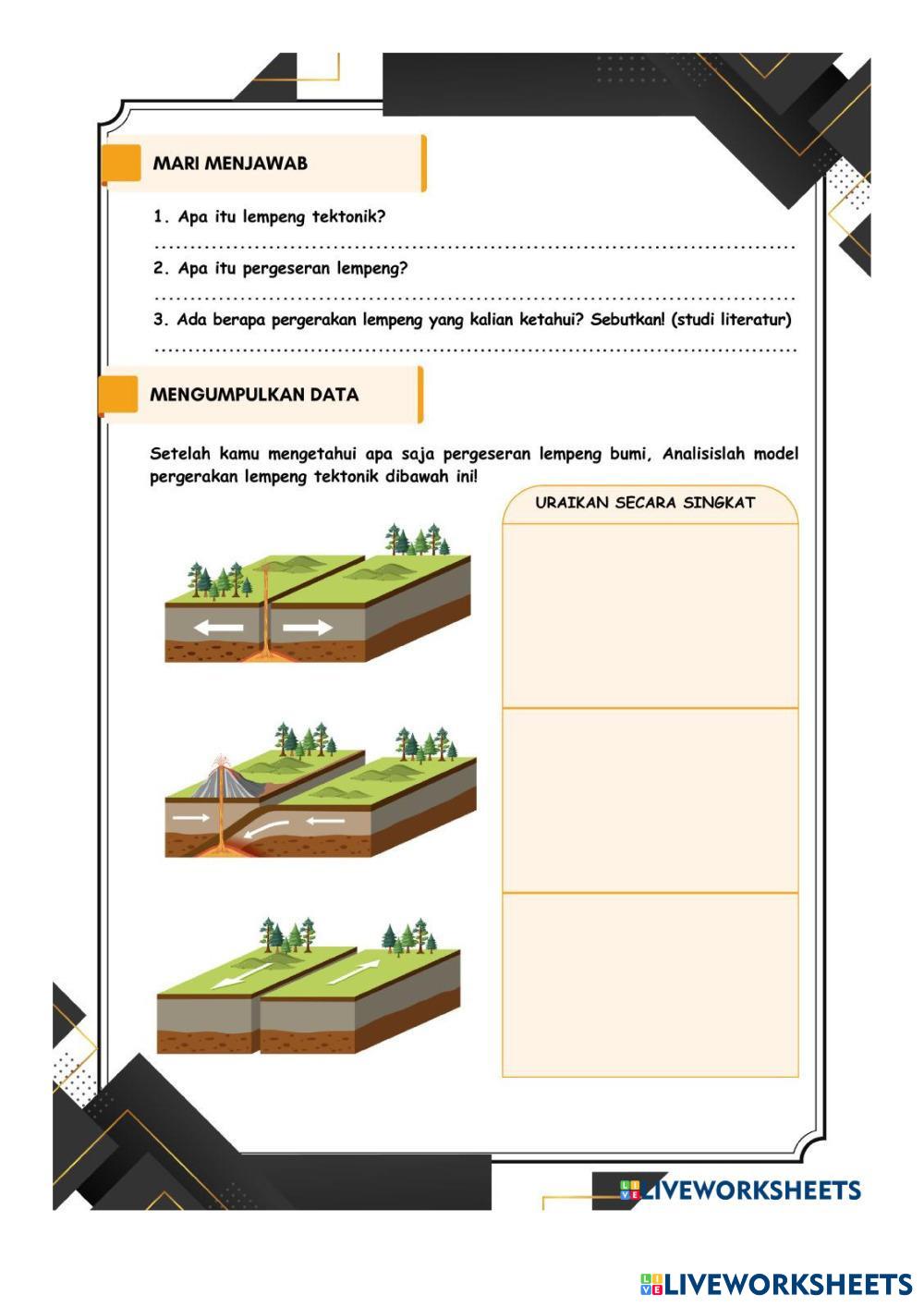 MARI MENJAWAB

1. Apa itu lempeng tektonik?

..........................................................................................

2. Apa itu pergeseran lempeng?

..........................................................................................

3. Ada berapa pergerakan lempeng yang kalian ketahui? Sebutkan! (studi literatur)

..........................................................................................

MENGUMPULKAN DATA

Setelah kamu mengetahui apa saja pergeseran lempeng bumi, Analisislah model pergerakan lempeng tektonik dibawah ini!

URAIKAN SECARA SINGKAT

LIVEWORKSHEETS

LIVEWORKSHEETS