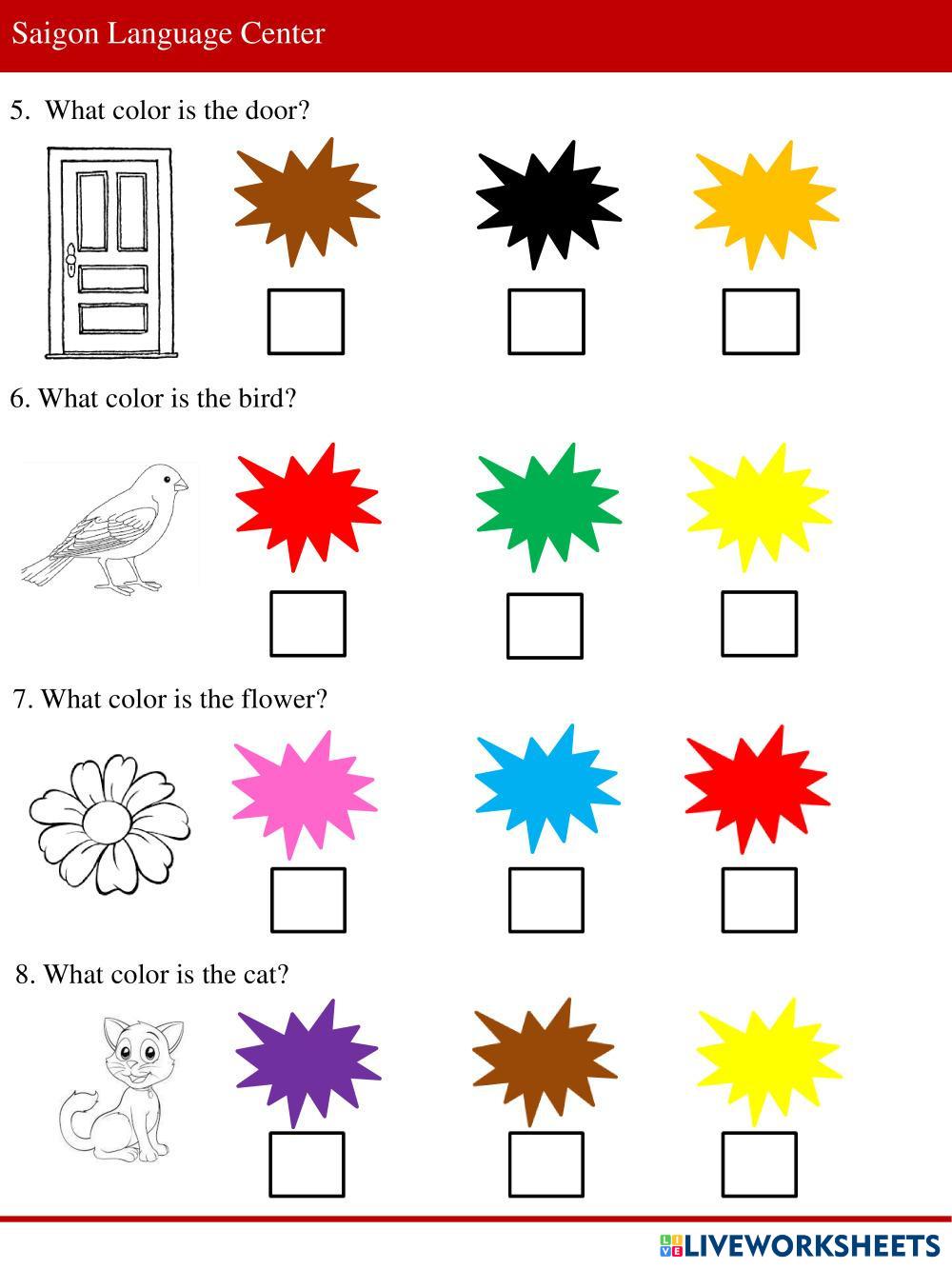 Saigon Language Center

5. What color is the door?

6. What color is the bird?

7. What color is the flower?

8. What color is the cat?

LIVEWORKSHEETS