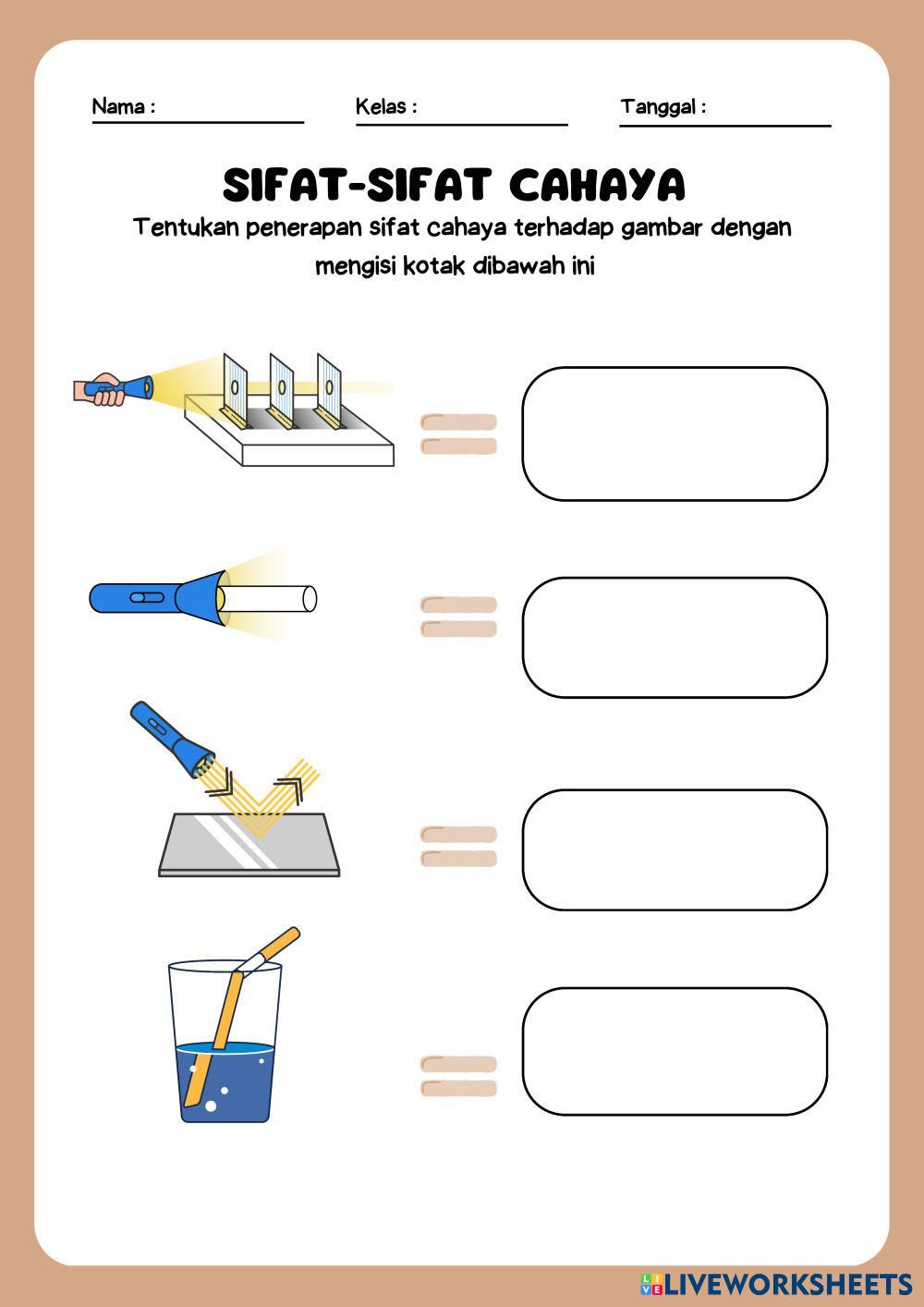 Nama :
Kelas :
Tanggal :

SIFAT-SIFAT CAHAYA

Tentukan penerapan sifat cahaya terhadap gambar dengan mengisi kotak dibawah ini

LIVEWORKSHEETS