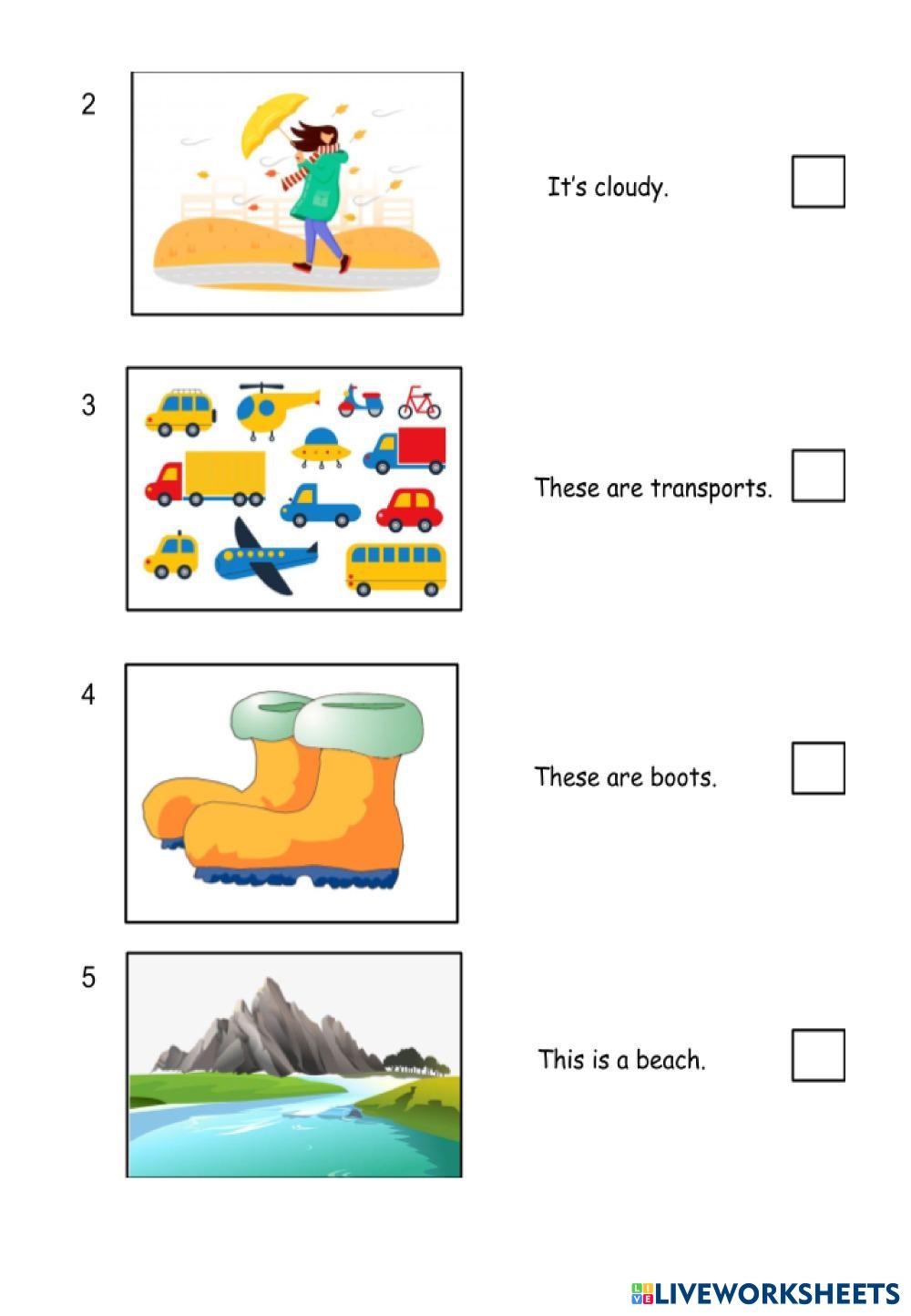 2

It's cloudy.

3

These are transports.

4

These are boots.

5

This is a beach.

LIVEWORKSHEETS