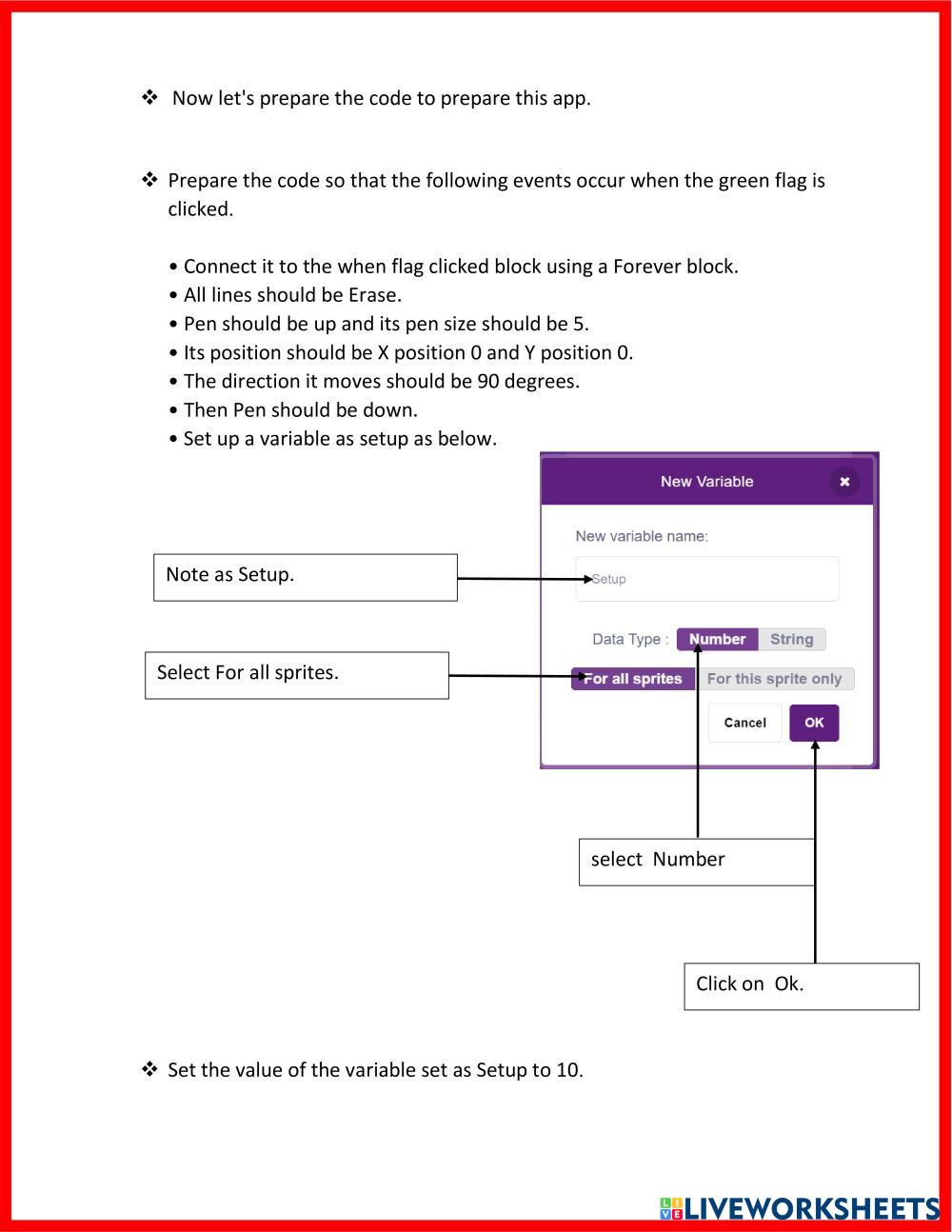 ❖ Now let's prepare the code to prepare this app.

❖ Prepare the code so that the following events occur when the green flag is clicked.

• Connect it to the when flag clicked block using a Forever block.
• All lines should be Erase.
• Pen should be up and its pen size should be 5.
• Its position should be X position 0 and Y position 0.
• The direction it moves should be 90 degrees.
• Then Pen should be down.
• Set up a variable as setup as below.

New Variable ×

New variable name:

Setup

Data Type : Number String

For all sprites For this sprite only

Cancel OK

Note as Setup.

Select For all sprites.

select Number

Click on Ok.

❖ Set the value of the variable set as Setup to 10.

LIVEWORKSHEETS