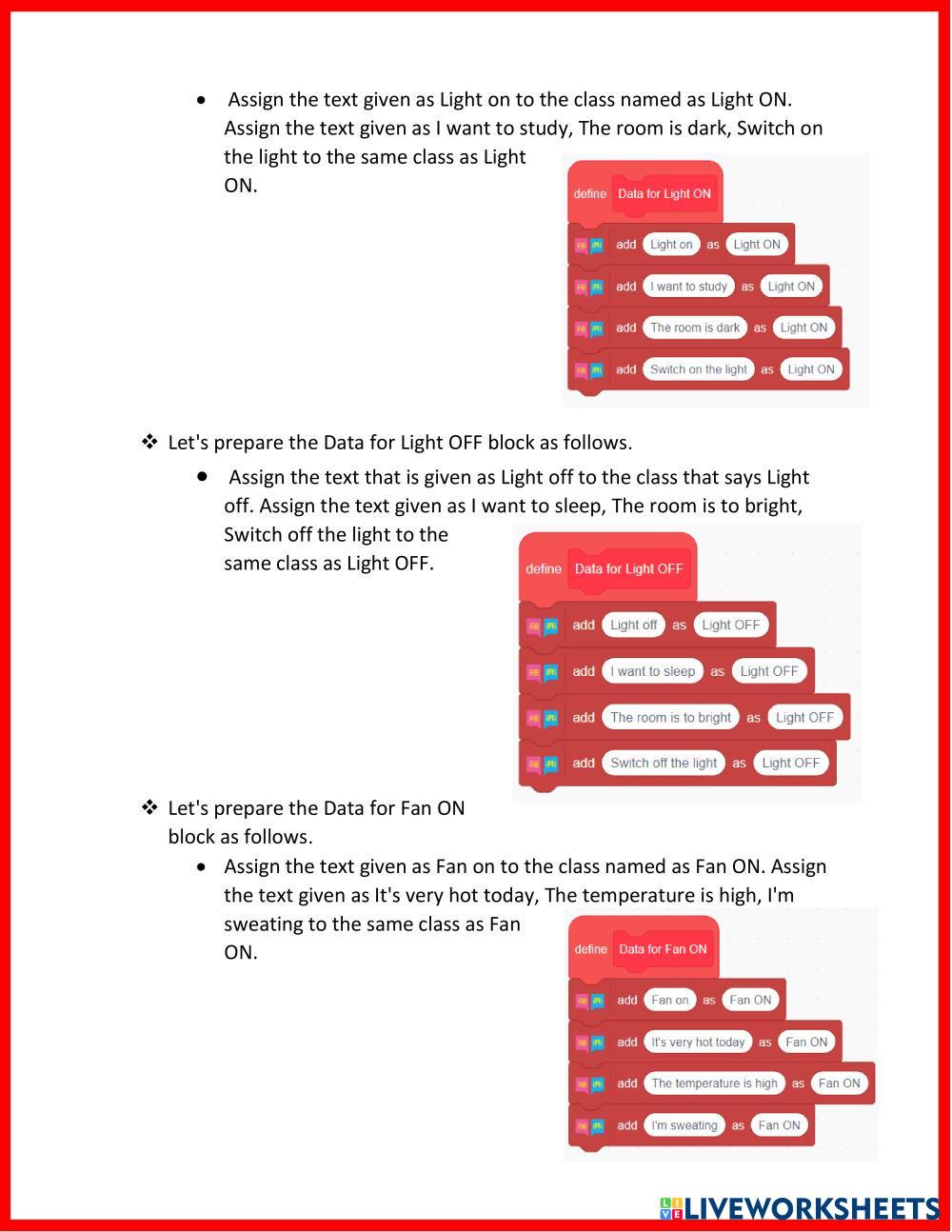 • Assign the text given as Light on to the class named as Light ON. Assign the text given as I want to study, The room is dark, Switch on the light to the same class as Light ON.

define Data for Light ON
add Light on as Light ON
add I want to study as Light ON
add The room is dark as Light ON
add Switch on the light as Light ON

❖ Let's prepare the Data for Light OFF block as follows.

• Assign the text that is given as Light off to the class that says Light off. Assign the text given as I want to sleep, The room is to bright, Switch off the light to the same class as Light OFF.

define Data for Light OFF
add Light off as Light OFF
add I want to sleep as Light OFF
add The room is to bright as Light OFF
add Switch off the light as Light OFF

❖ Let's prepare the Data for Fan ON block as follows.

• Assign the text given as Fan on to the class named as Fan ON. Assign the text given as It's very hot today, The temperature is high, I'm sweating to the same class as Fan ON.

define Data for Fan ON
add Fan on as Fan ON
add It's very hot today as Fan ON
add The temperature is high as Fan ON
add I'm sweating as Fan ON

LIVEWORKSHEETS