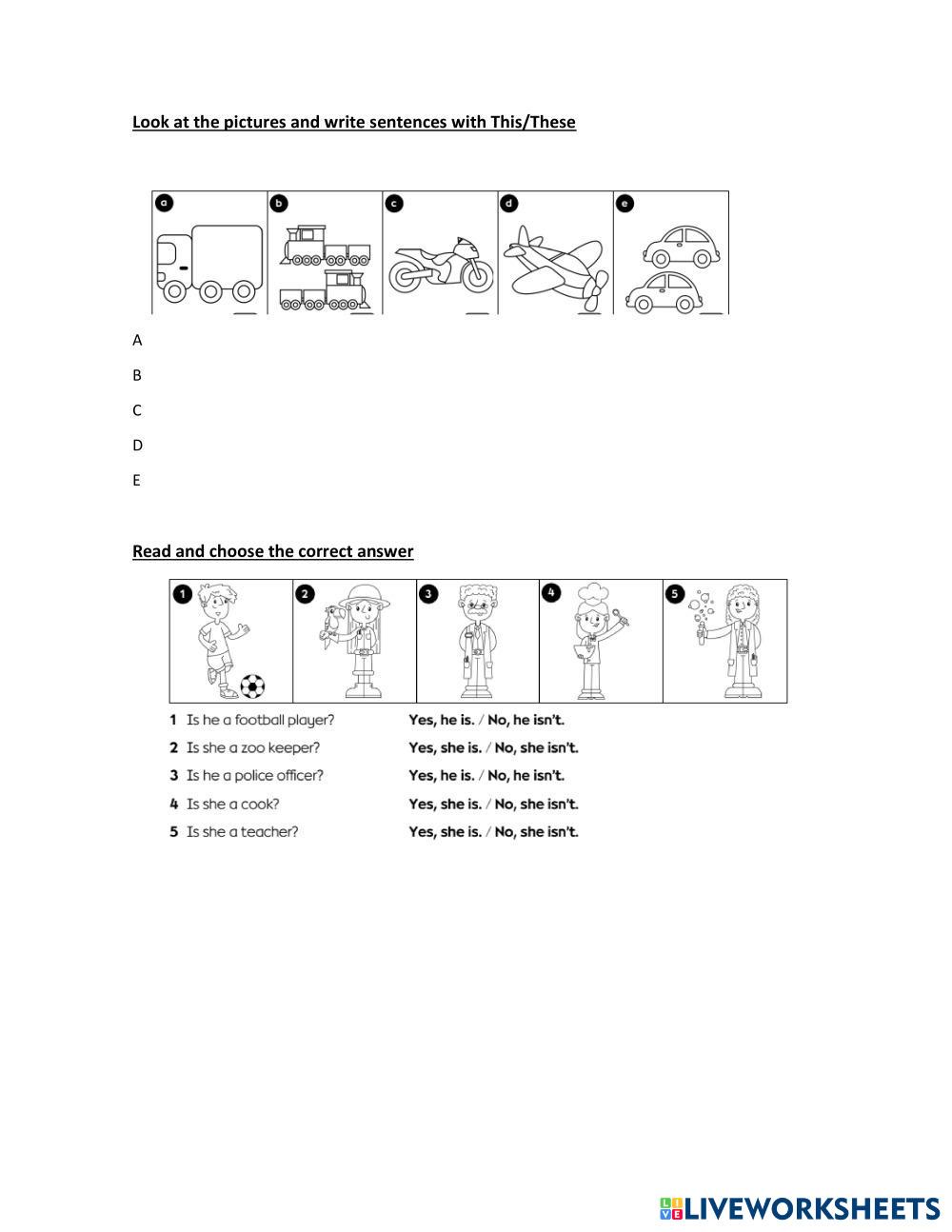 Look at the pictures and write sentences with This/These

a b c d e

A

B

C

D

E

Read and choose the correct answer

1 2 3 4 5

1 Is he a football player? Yes, he is. / No, he isn't.

2 Is she a zoo keeper? Yes, she is. / No, she isn't.

3 Is he a police officer? Yes, he is. / No, he isn't.

4 Is she a cook? Yes, she is. / No, she isn't.

5 Is she a teacher? Yes, she is. / No, she isn't.

LIVEWORKSHEETS