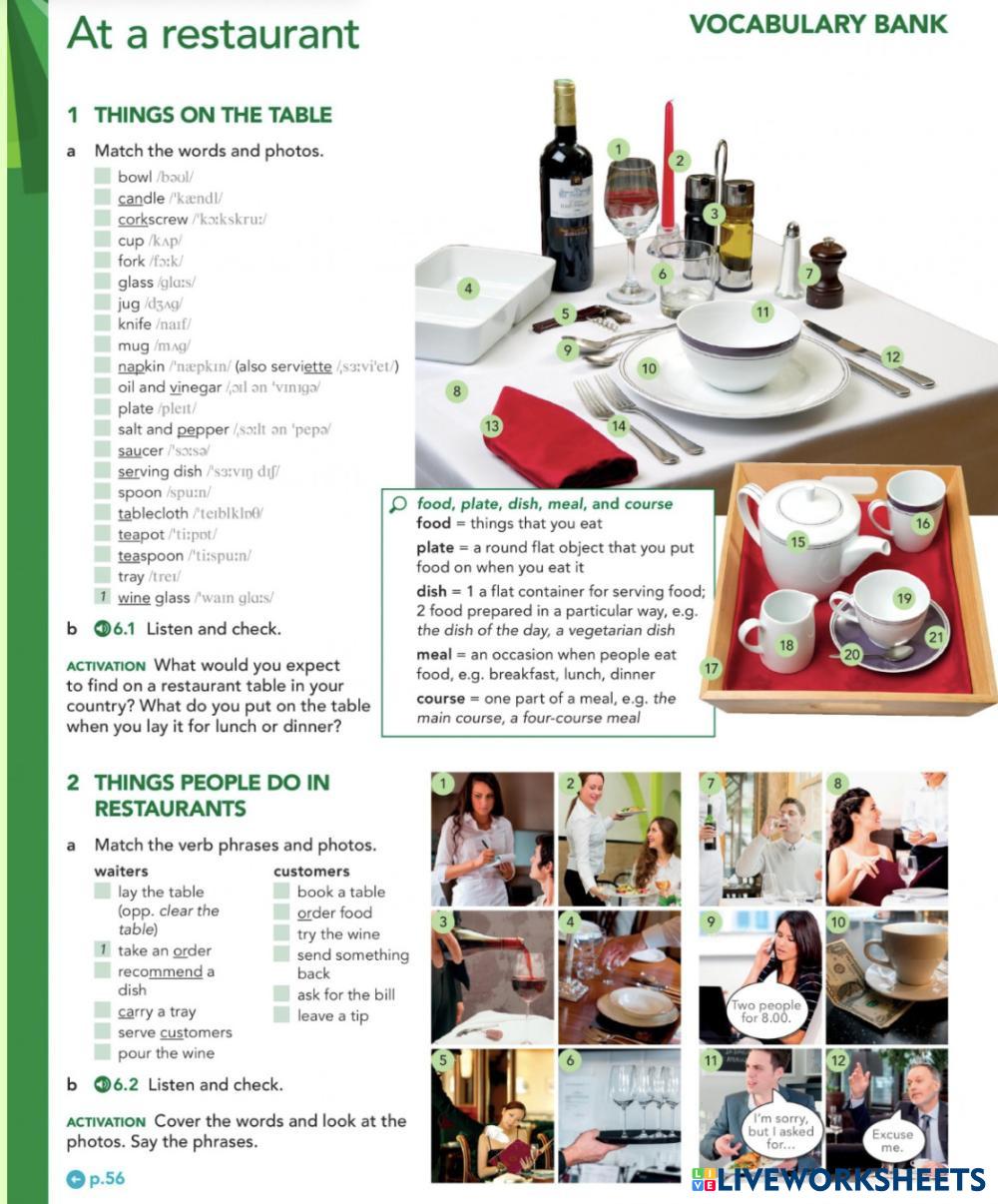 At a restaurant

VOCABULARY BANK

1 THINGS ON THE TABLE

a Match the words and photos.

bowl /bəʊl/
candle /ˈkændl/
corkscrew /ˈkɔːkskruː/
cup /kʌp/
fork /fɔːk/
glass /glɑːs/
jug /dʒʌg/
knife /naɪf/
mug /mʌg/
napkin /ˈnæpkɪn/ (also serviette /ˌsɜːviˈet/)
oil and vinegar /ˌɔɪl ən ˈvɪnɪgə/
plate /pleɪt/
salt and pepper /ˌsɔːlt ən ˈpepə/
saucer /ˈsɔːsə/
serving dish /ˈsɜːvɪŋ dɪʃ/
spoon /spuːn/
tablecloth /ˈteɪblklɒθ/
teapot /ˈtiːpɒt/
teaspoon /ˈtiːspuːn/
tray /treɪ/
1 wine glass /ˈwaɪn glɑːs/

b 6.1 Listen and check.

ACTIVATION What would you expect to find on a restaurant table in your country? What do you put on the table when you lay it for lunch or dinner?

1 2 3 4 5 6 7 8 9 10 11 12 13 14 15 16 17 18 19 20 21

food, plate, dish, meal, and course
food = things that you eat
plate = a round flat object that you put food on when you eat it
dish = 1 a flat container for serving food; 2 food prepared in a particular way, e.g. the dish of the day, a vegetarian dish
meal = an occasion when people eat food, e.g. breakfast, lunch, dinner
course = one part of a meal, e.g. the main course, a four-course meal

2 THINGS PEOPLE DO IN RESTAURANTS

a Match the verb phrases and photos.

waiters
lay the table (opp. clear the table)
1 take an order
recommend a dish
carry a tray
serve customers
pour the wine

customers
book a table
order food
try the wine
send something back
ask for the bill
leave a tip

b 6.2 Listen and check.

ACTIVATION Cover the words and look at the photos. Say the phrases.

p.56

1 2 3 4 5 6 7 8 9 10 11 12

Two people for 8.00.

I'm sorry, but I asked for...

Excuse me.

LIVEWORKSHEETS