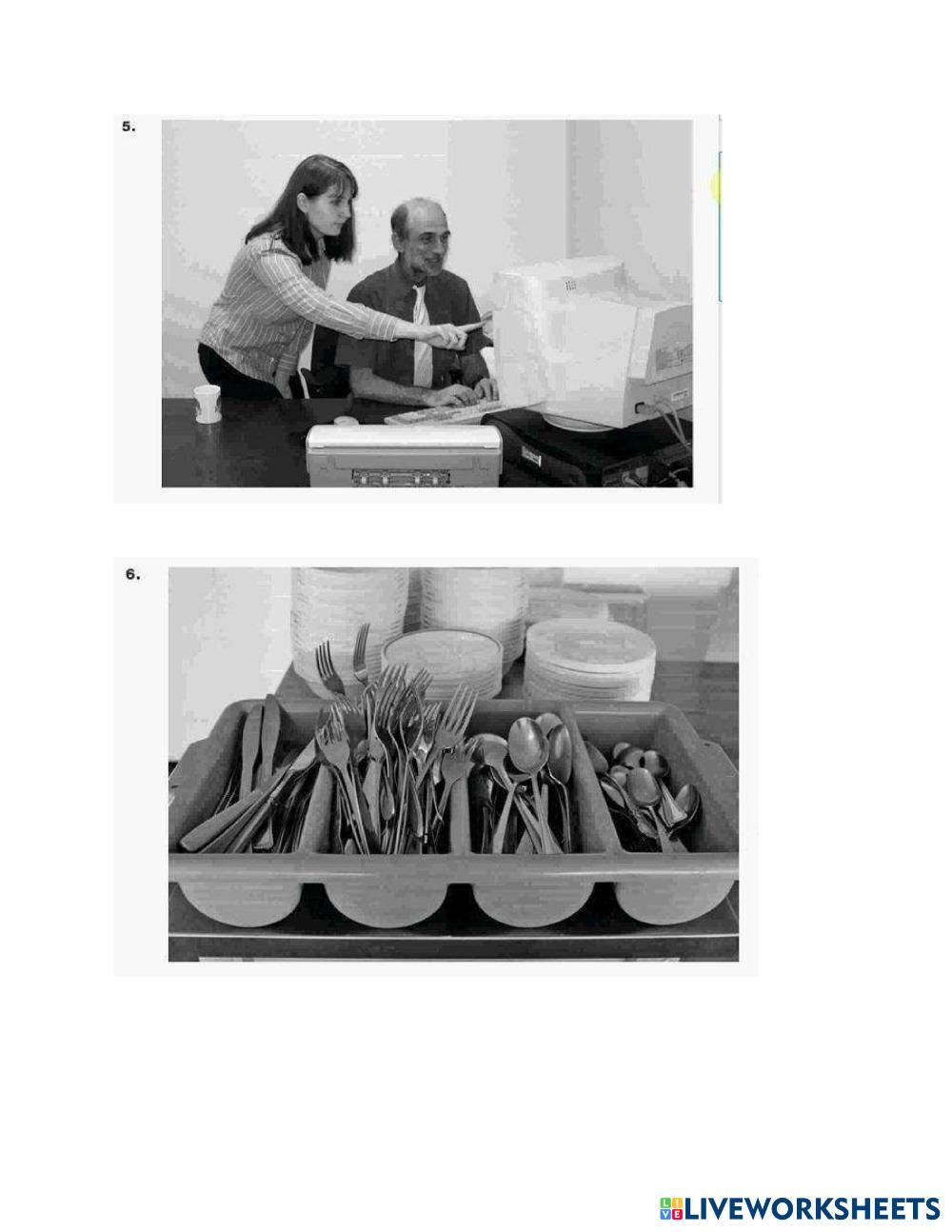 5.

6.

LIVEWORKSHEETS