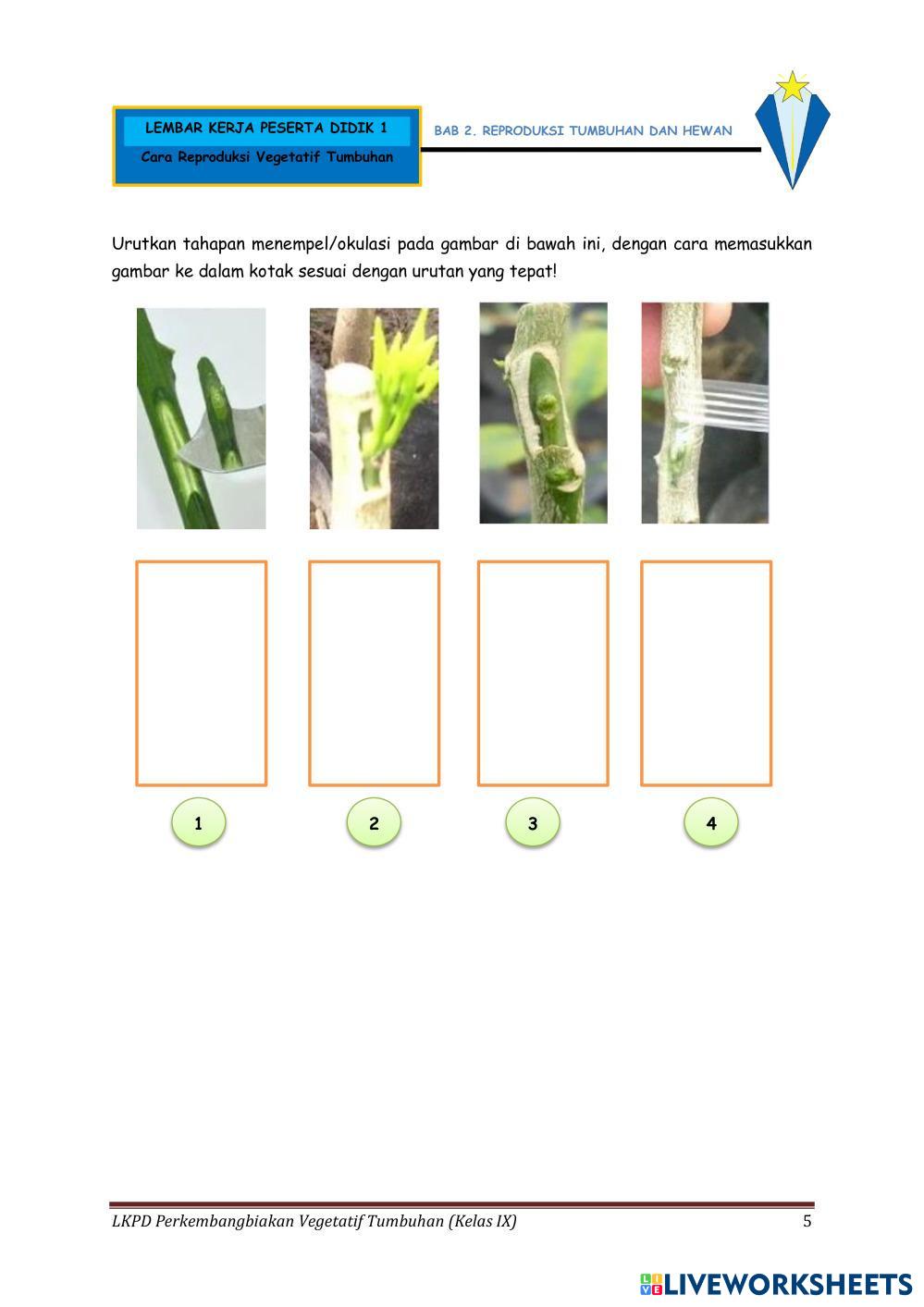 LEMBAR KERJA PESERTA DIDIK 1

Cara Reproduksi Vegetatif Tumbuhan

BAB 2. REPRODUKSI TUMBUHAN DAN HEWAN

Urutkan tahapan menempel/okulasi pada gambar di bawah ini, dengan cara memasukkan gambar ke dalam kotak sesuai dengan urutan yang tepat!

1

2

3

4

LKPD Perkembangbiakan Vegetatif Tumbuhan (Kelas IX)

5

LIVEWORKSHEETS