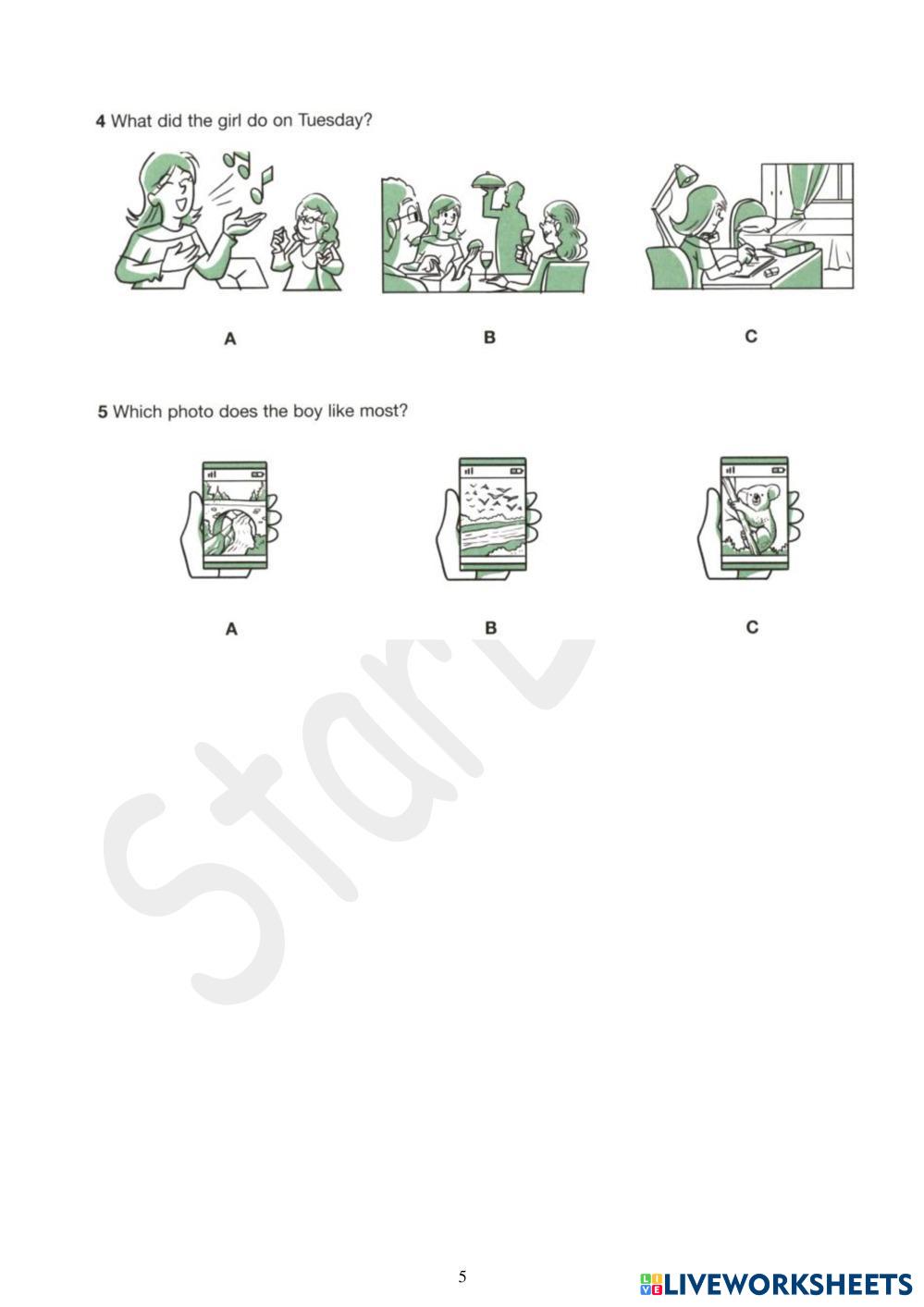 4 What did the girl do on Tuesday?

A

B

C

5 Which photo does the boy like most?

A

B

C

Start

5

LIVEWORKSHEETS