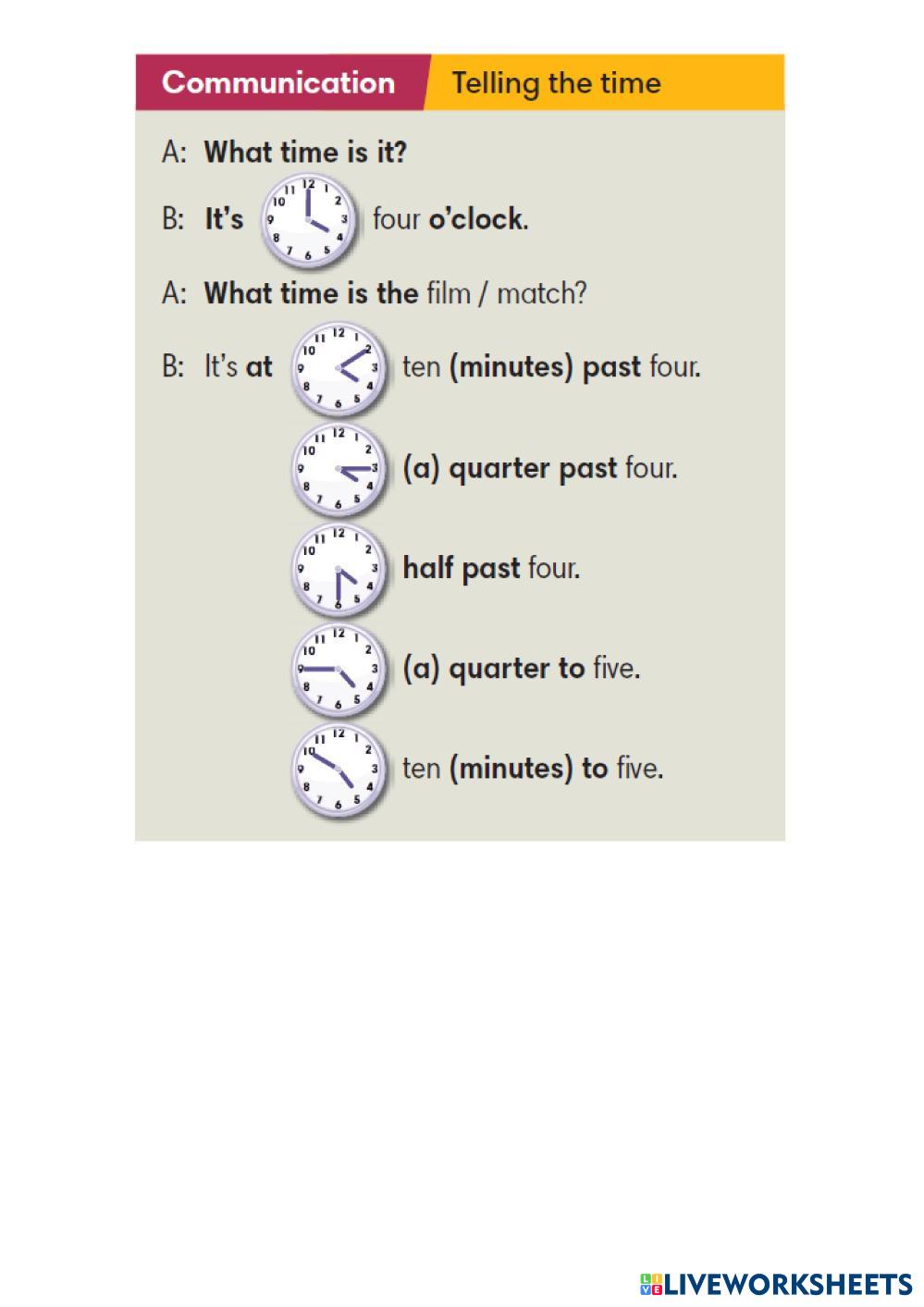 Communication Telling the time

A: What time is it?

B: It's four o'clock.

A: What time is the film / match?

B: It's at ten (minutes) past four.

(a) quarter past four.

half past four.

(a) quarter to five.

ten (minutes) to five.

LIVEWORKSHEETS