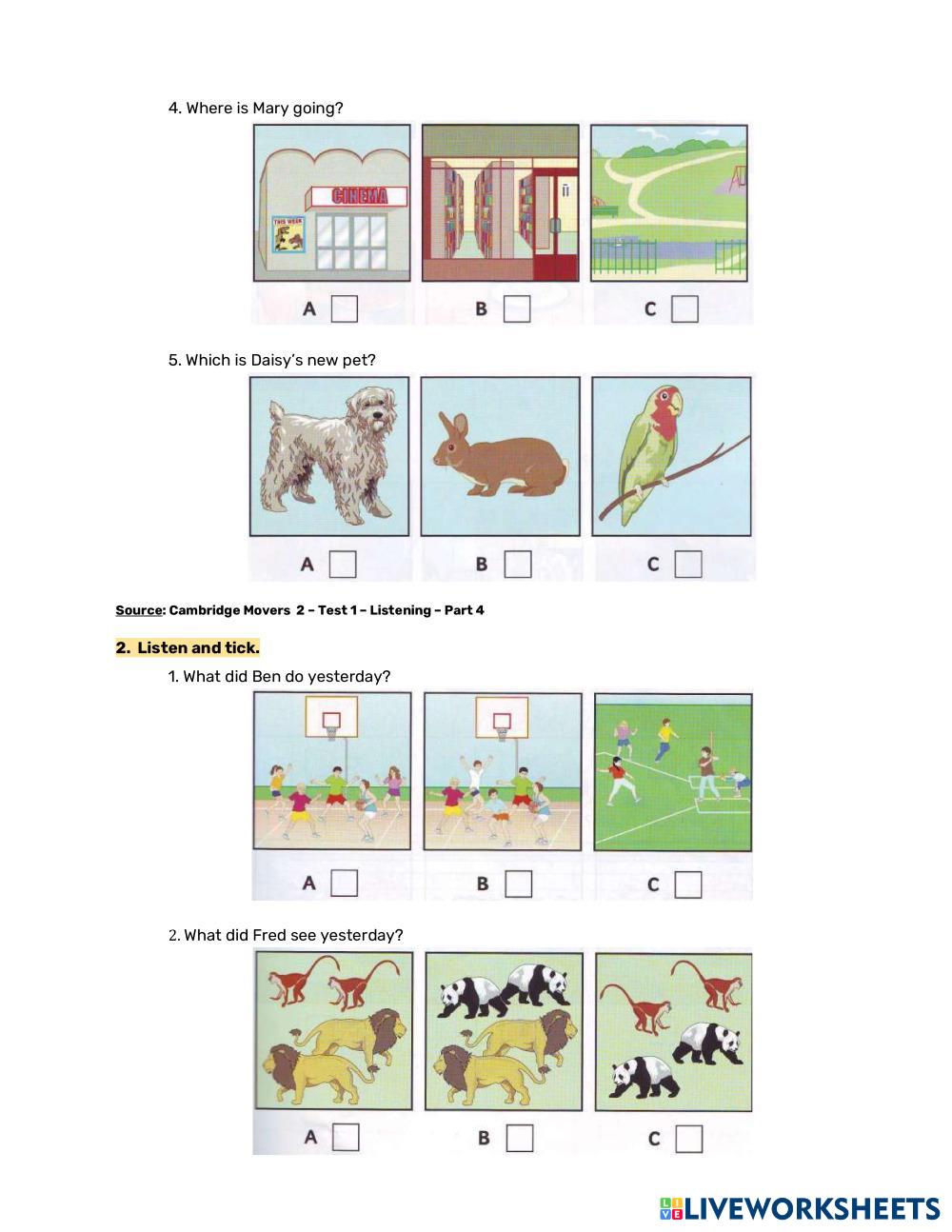 4. Where is Mary going?

CINEMA

THIS WEEK

A B C

5. Which is Daisy's new pet?

A B C

Source: Cambridge Movers 2 – Test 1 – Listening – Part 4

2. Listen and tick.

1. What did Ben do yesterday?

A B C

2. What did Fred see yesterday?

A B C

LIVEWORKSHEETS