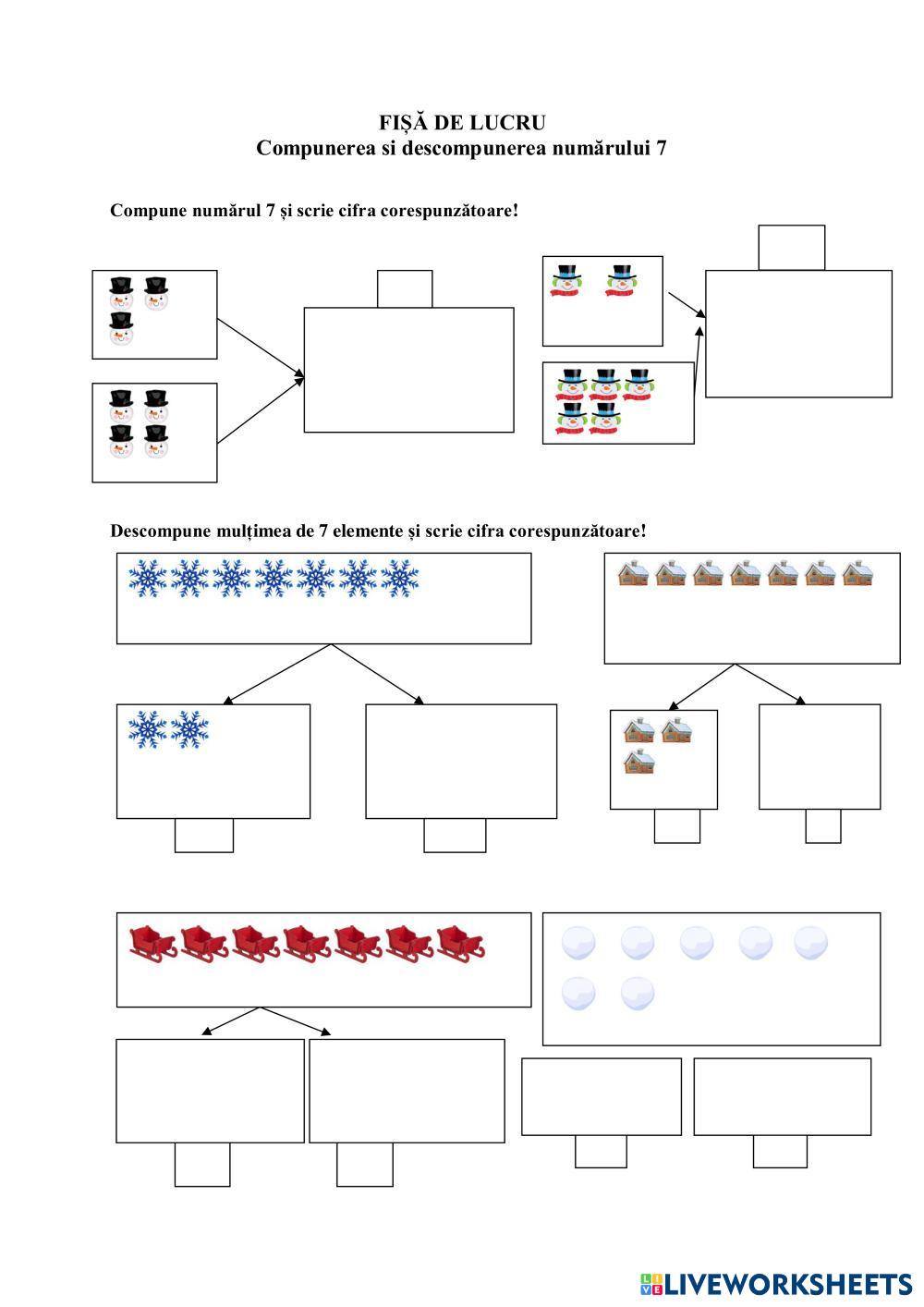 FIȘĂ DE LUCRU
Compunerea si descompunerea numărului 7

Compune numărul 7 și scrie cifra corespunzătoare!

Descompune mulțimea de 7 elemente și scrie cifra corespunzătoare!

LIVEWORKSHEETS