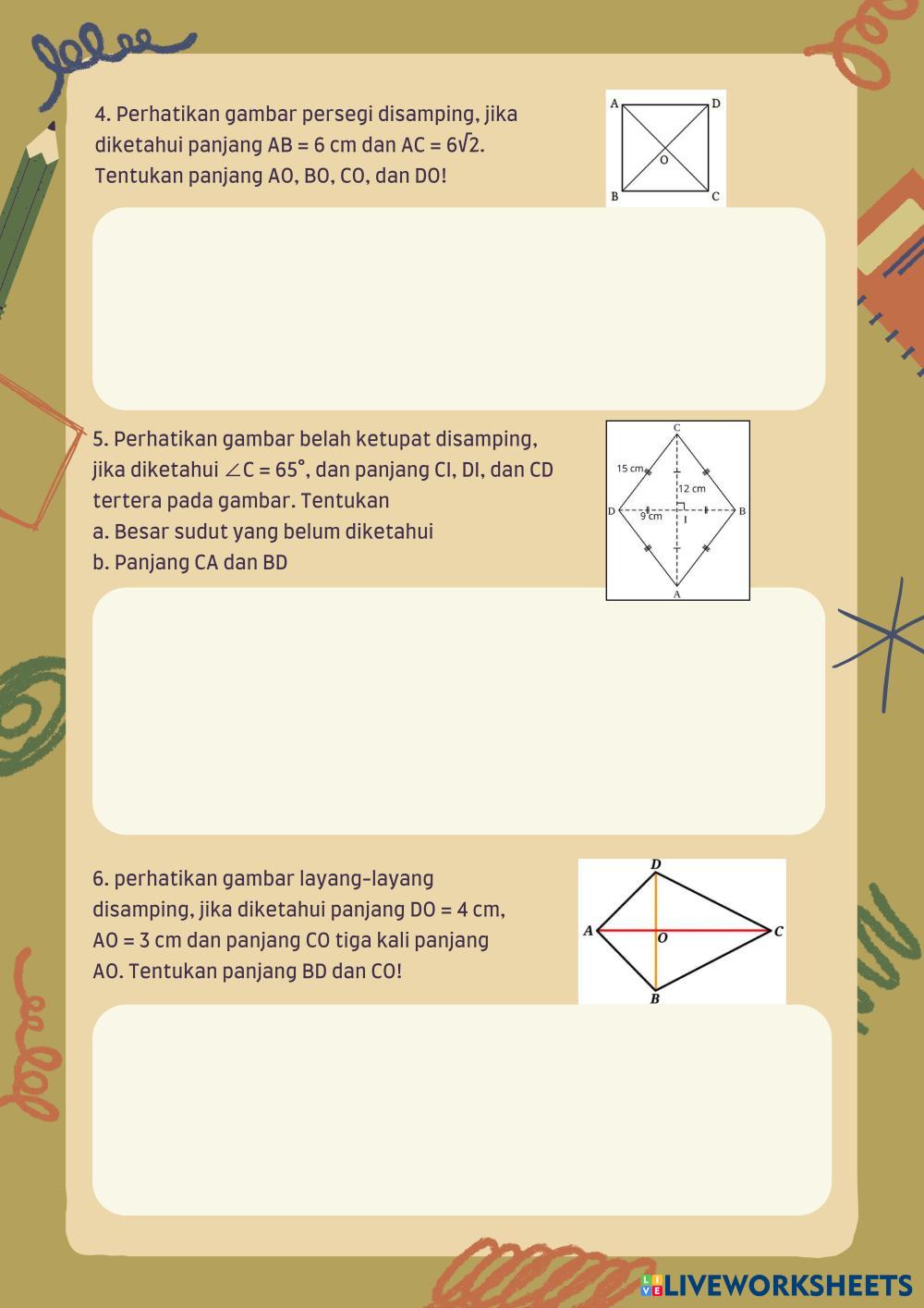 4. Perhatikan gambar persegi disamping, jika diketahui panjang AB = 6 cm dan AC = $6\sqrt{2}$. Tentukan panjang AO, BO, CO, dan DO!

A D O B C

5. Perhatikan gambar belah ketupat disamping, jika diketahui $\angle C = 65^\circ$, dan panjang CI, DI, dan CD tertera pada gambar. Tentukan
a. Besar sudut yang belum diketahui
b. Panjang CA dan BD

C 15 cm 12 cm D 9 cm I B A

6. perhatikan gambar layang-layang disamping, jika diketahui panjang DO = 4 cm, AO = 3 cm dan panjang CO tiga kali panjang AO. Tentukan panjang BD dan CO!

D A O C B

LIVEWORKSHEETS