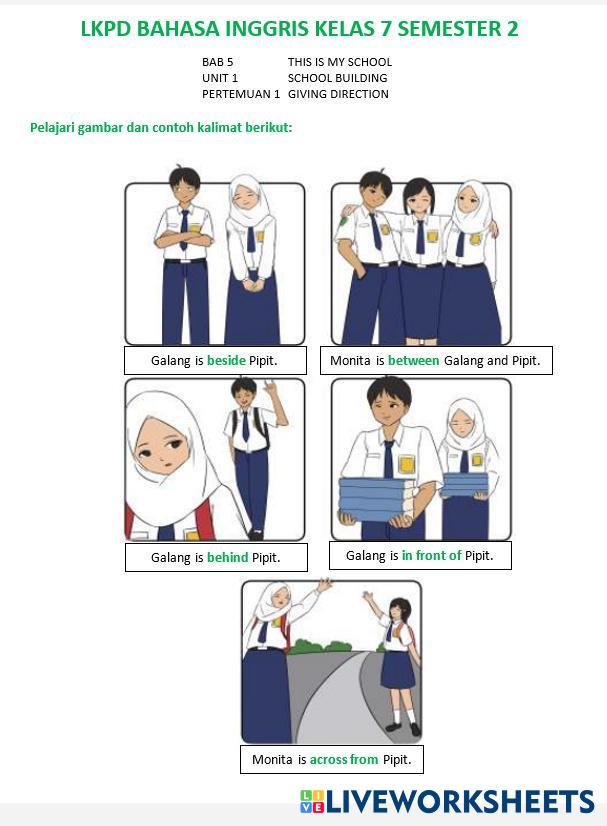 LKPD BAHASA INGGRIS KELAS 7 SEMESTER 2

BAB 5 THIS IS MY SCHOOL
UNIT 1 SCHOOL BUILDING
PERTEMUAN 1 GIVING DIRECTION

Pelajari gambar dan contoh kalimat berikut:

Galang is beside Pipit.

Monita is between Galang and Pipit.

Galang is behind Pipit.

Galang is in front of Pipit.

Monita is across from Pipit.

LIVEWORKSHEETS