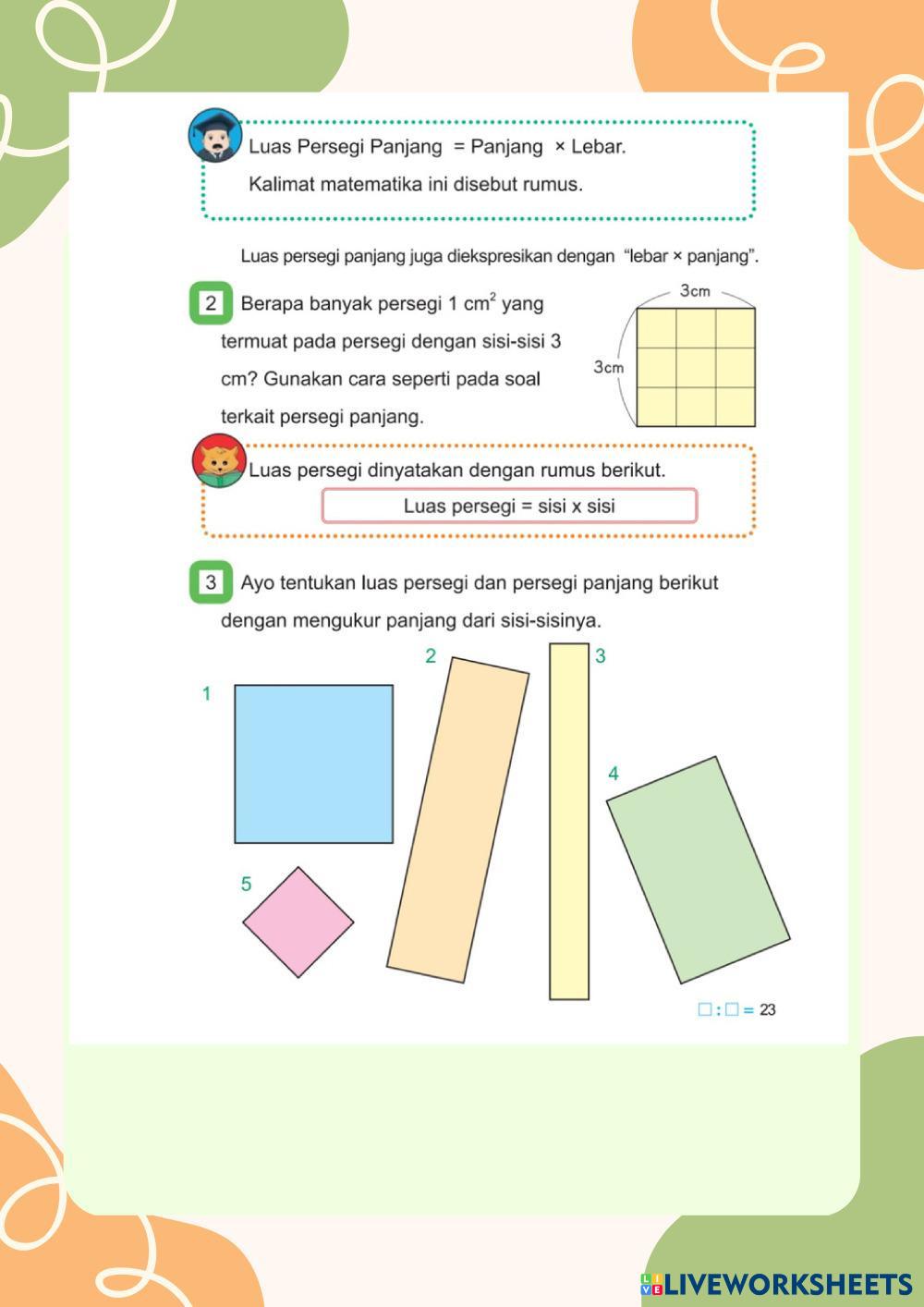 Luas Persegi Panjang = Panjang × Lebar.

Kalimat matematika ini disebut rumus.

Luas persegi panjang juga diekspresikan dengan "lebar × panjang".

2 Berapa banyak persegi 1 $cm^2$ yang termuat pada persegi dengan sisi-sisi 3 cm? Gunakan cara seperti pada soal terkait persegi panjang.

3cm

3cm

Luas persegi dinyatakan dengan rumus berikut.

Luas persegi = sisi x sisi

3 Ayo tentukan luas persegi dan persegi panjang berikut dengan mengukur panjang dari sisi-sisinya.

1

2

3

4

5

□ : □ = 23

LIVEWORKSHEETS