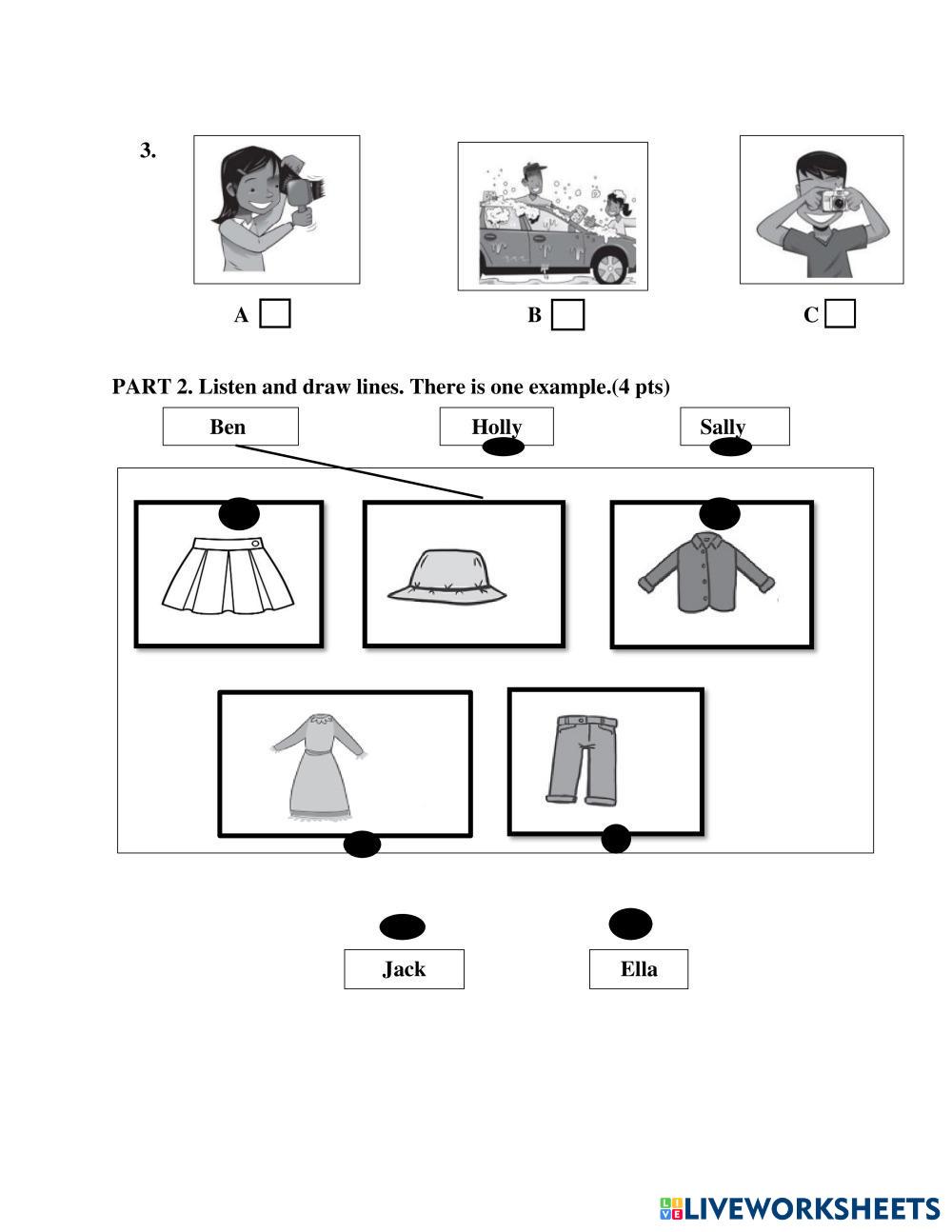 3.

A

B

C

PART 2. Listen and draw lines. There is one example.(4 pts)

Ben

Holly

Sally

Jack

Ella

LIVEWORKSHEETS