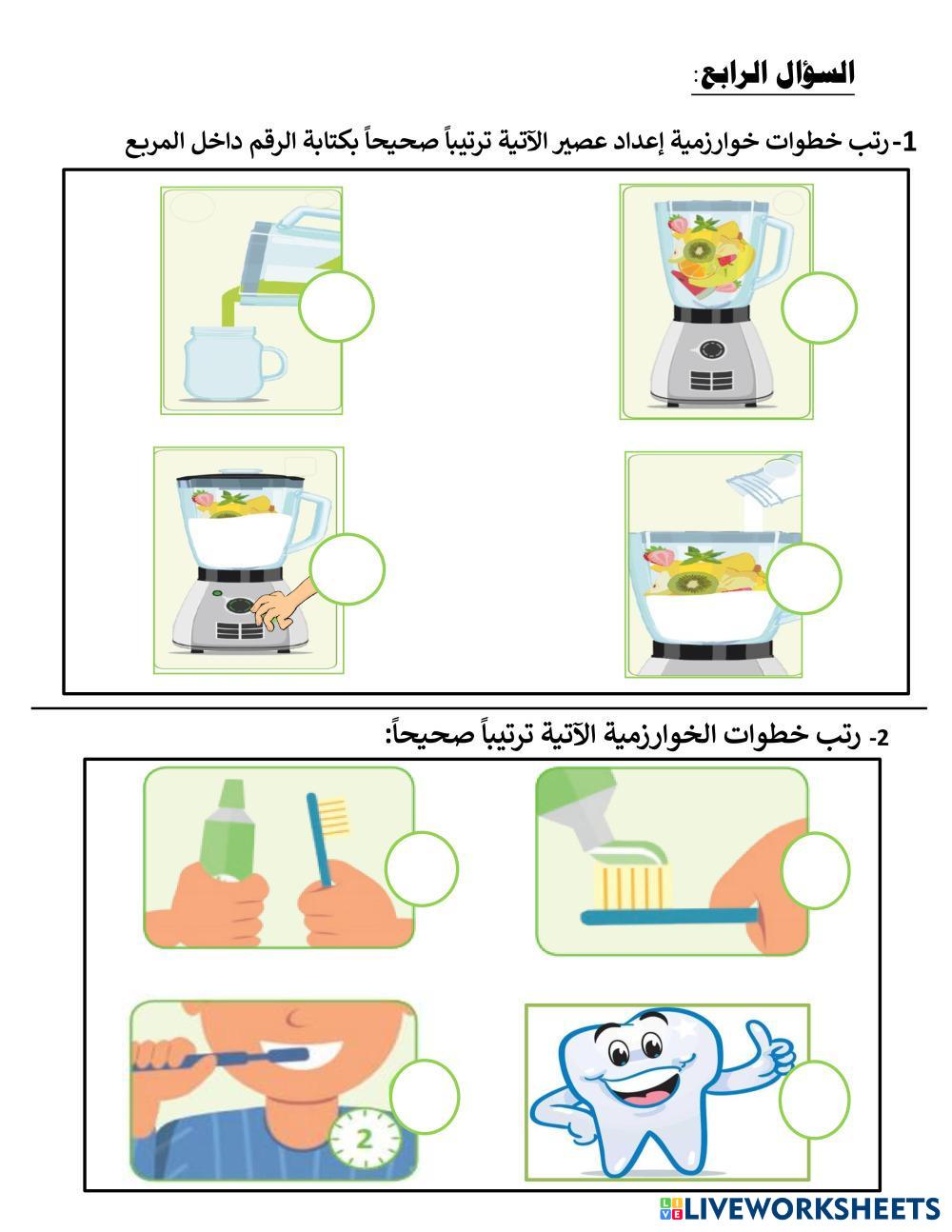 السؤال الرابع:

1-رتب خطوات خوارزمية إعداد عصير الآتية ترتيباً صحيحاً بكتابة الرقم داخل المربع

2- رتب خطوات الخوارزمية الآتية ترتيباً صحيحاً:

2

LIVEWORKSHEETS