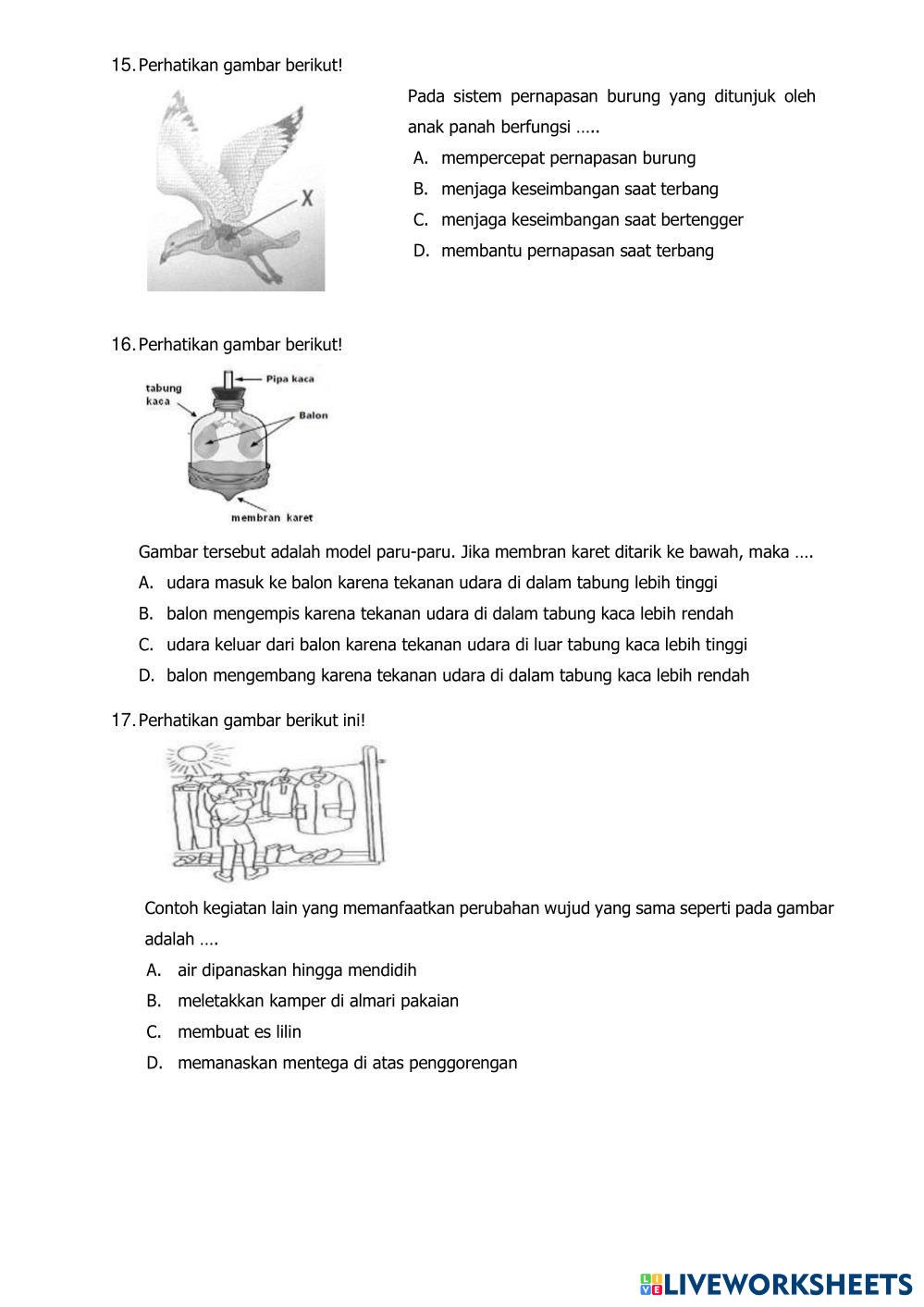 15. Perhatikan gambar berikut!

X

Pada sistem pernapasan burung yang ditunjuk oleh anak panah berfungsi …..

A. mempercepat pernapasan burung
B. menjaga keseimbangan saat terbang
C. menjaga keseimbangan saat bertengger
D. membantu pernapasan saat terbang

16. Perhatikan gambar berikut!

tabung kaca
Pipa kaca
Balon
membran karet

Gambar tersebut adalah model paru-paru. Jika membran karet ditarik ke bawah, maka ….

A. udara masuk ke balon karena tekanan udara di dalam tabung lebih tinggi
B. balon mengempis karena tekanan udara di dalam tabung kaca lebih rendah
C. udara keluar dari balon karena tekanan udara di luar tabung kaca lebih tinggi
D. balon mengembang karena tekanan udara di dalam tabung kaca lebih rendah

17. Perhatikan gambar berikut ini!

Contoh kegiatan lain yang memanfaatkan perubahan wujud yang sama seperti pada gambar adalah ….

A. air dipanaskan hingga mendidih
B. meletakkan kamper di almari pakaian
C. membuat es lilin
D. memanaskan mentega di atas penggorengan

LIVEWORKSHEETS