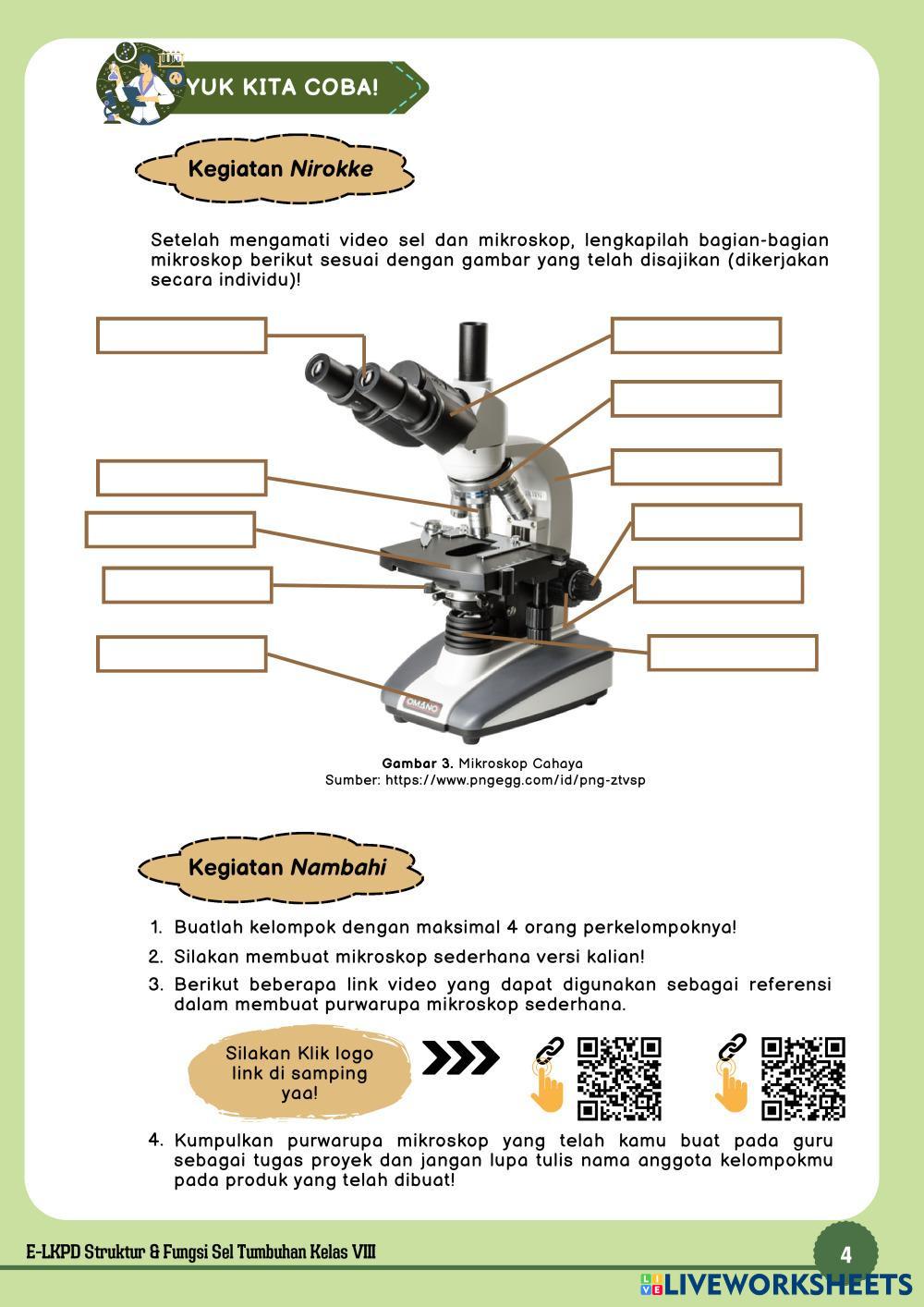 YUK KITA COBA!

Kegiatan Nirokke

Setelah mengamati video sel dan mikroskop, lengkapilah bagian-bagian mikroskop berikut sesuai dengan gambar yang telah disajikan (dikerjakan secara individu)!

OMANO

Gambar 3. Mikroskop Cahaya
Sumber: https://www.pngegg.com/id/png-ztvsp

Kegiatan Nambahi

1. Buatlah kelompok dengan maksimal 4 orang perkelompoknya!
2. Silakan membuat mikroskop sederhana versi kalian!
3. Berikut beberapa link video yang dapat digunakan sebagai referensi dalam membuat purwarupa mikroskop sederhana.

Silakan Klik logo link di samping yaa!

4. Kumpulkan purwarupa mikroskop yang telah kamu buat pada guru sebagai tugas proyek dan jangan lupa tulis nama anggota kelompokmu pada produk yang telah dibuat!

E-LKPD Struktur & Fungsi Sel Tumbuhan Kelas VIII

4

LIVEWORKSHEETS