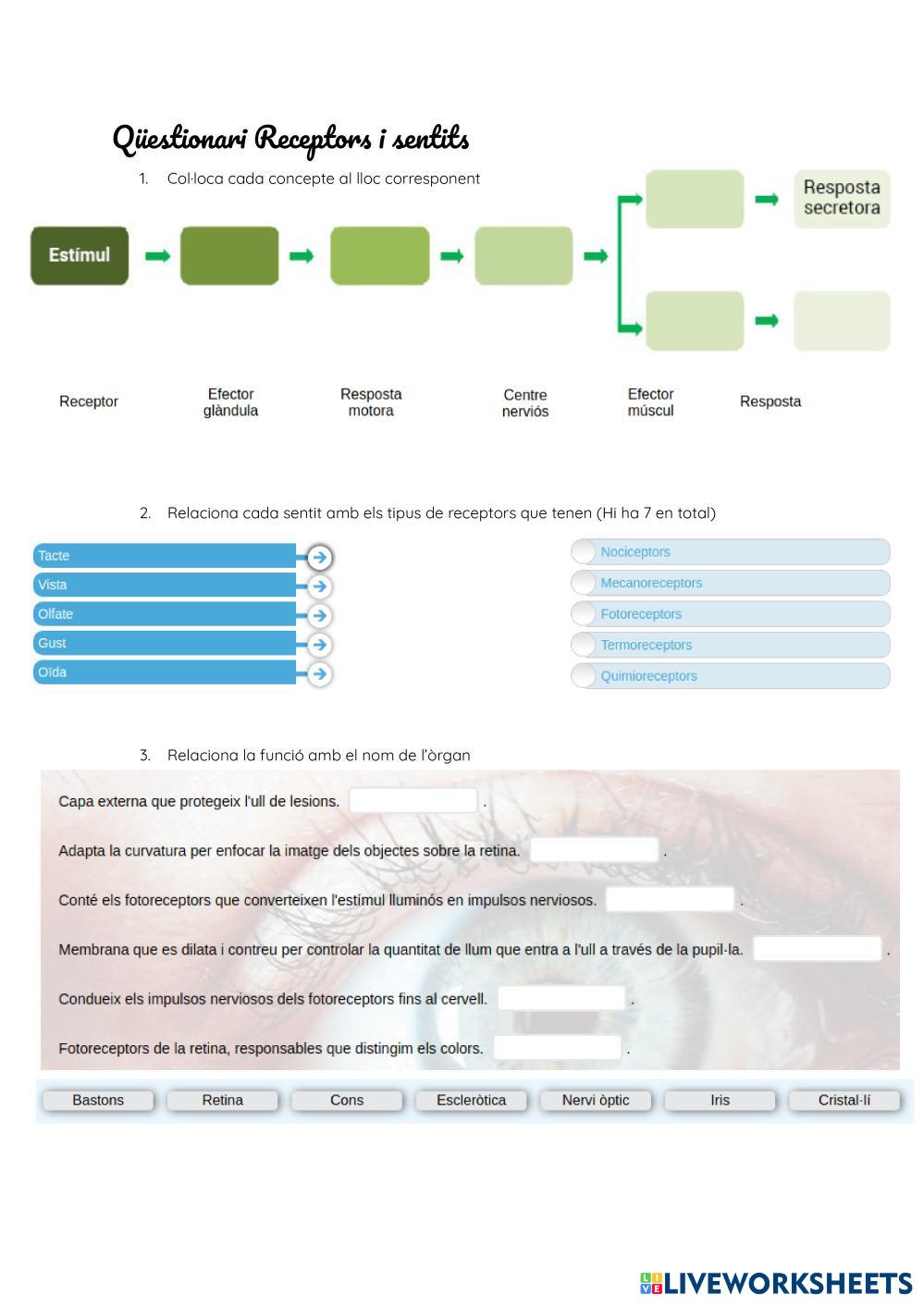 Qüestionari Receptors i sentits

1. Col·loca cada concepte al lloc corresponent

Estímul

Resposta secretora

Receptor

Efector glàndula

Resposta motora

Centre nerviós

Efector múscul

Resposta

2. Relaciona cada sentit amb els tipus de receptors que tenen (Hi ha 7 en total)

Tacte
Vista
Olfate
Gust
Oïda

Nociceptors
Mecanoreceptors
Fotoreceptors
Termoreceptors
Quimioreceptors

3. Relaciona la funció amb el nom de l'òrgan

Capa externa que protegeix l'ull de lesions. .

Adapta la curvatura per enfocar la imatge dels objectes sobre la retina. .

Conté els fotoreceptors que converteixen l'estímul lluminós en impulsos nerviosos. .

Membrana que es dilata i contreu per controlar la quantitat de llum que entra a l'ull a través de la pupil·la. .

Condueix els impulsos nerviosos dels fotoreceptors fins al cervell. .

Fotoreceptors de la retina, responsables que distingim els colors. .

Bastons Retina Cons Escleròtica Nervi òptic Iris Cristal·lí

LIVEWORKSHEETS