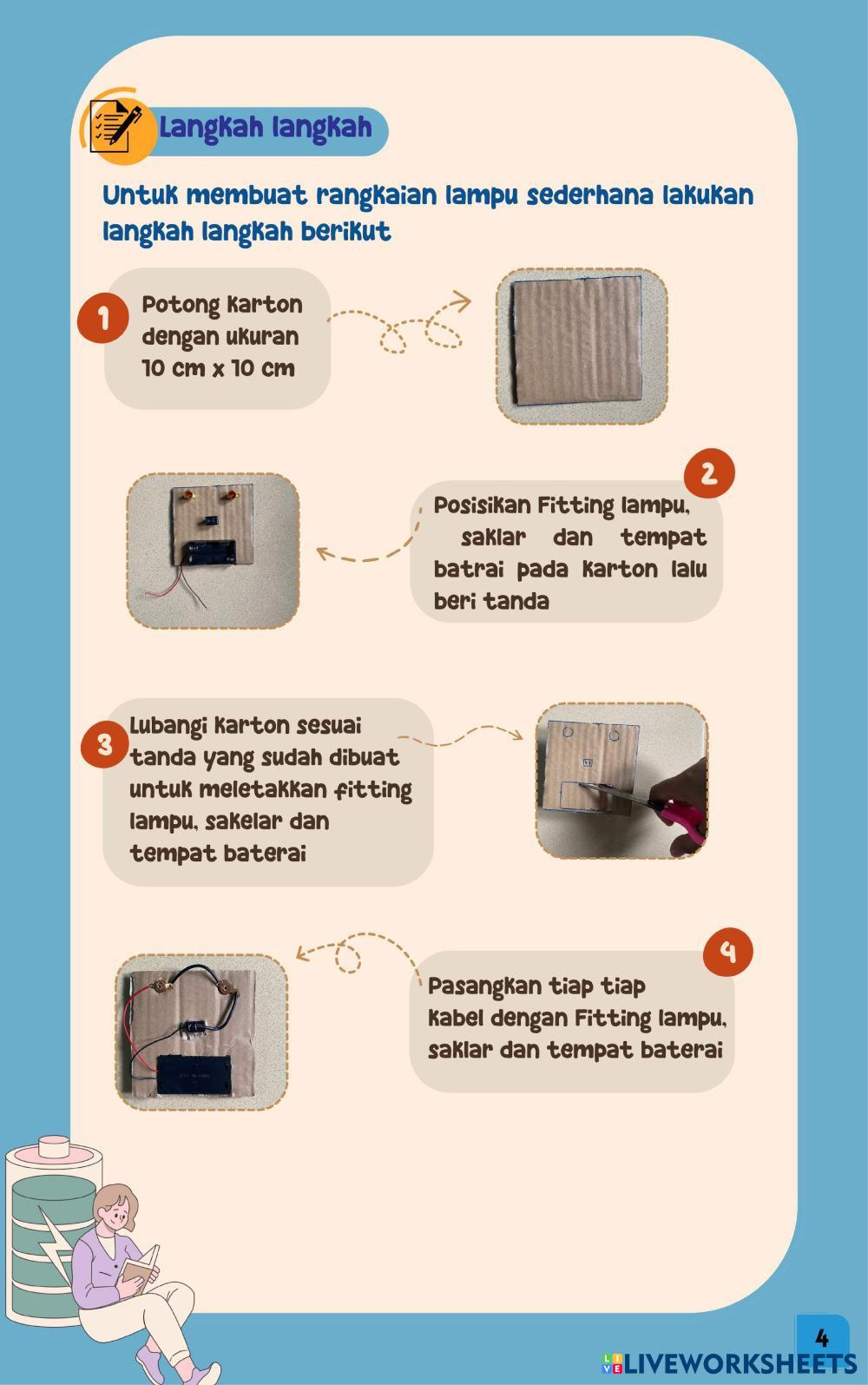 Langkah langkah

Untuk membuat rangkaian lampu sederhana lakukan langkah langkah berikut

1

Potong karton dengan ukuran 10 cm x 10 cm

2

Posisikan Fitting lampu, saklar dan tempat batrai pada karton lalu beri tanda

3

Lubangi karton sesuai tanda yang sudah dibuat untuk meletakkan fitting lampu, sakelar dan tempat baterai

4

Pasangkan tiap tiap kabel dengan Fitting lampu, saklar dan tempat baterai

4

LIVEWORKSHEETS