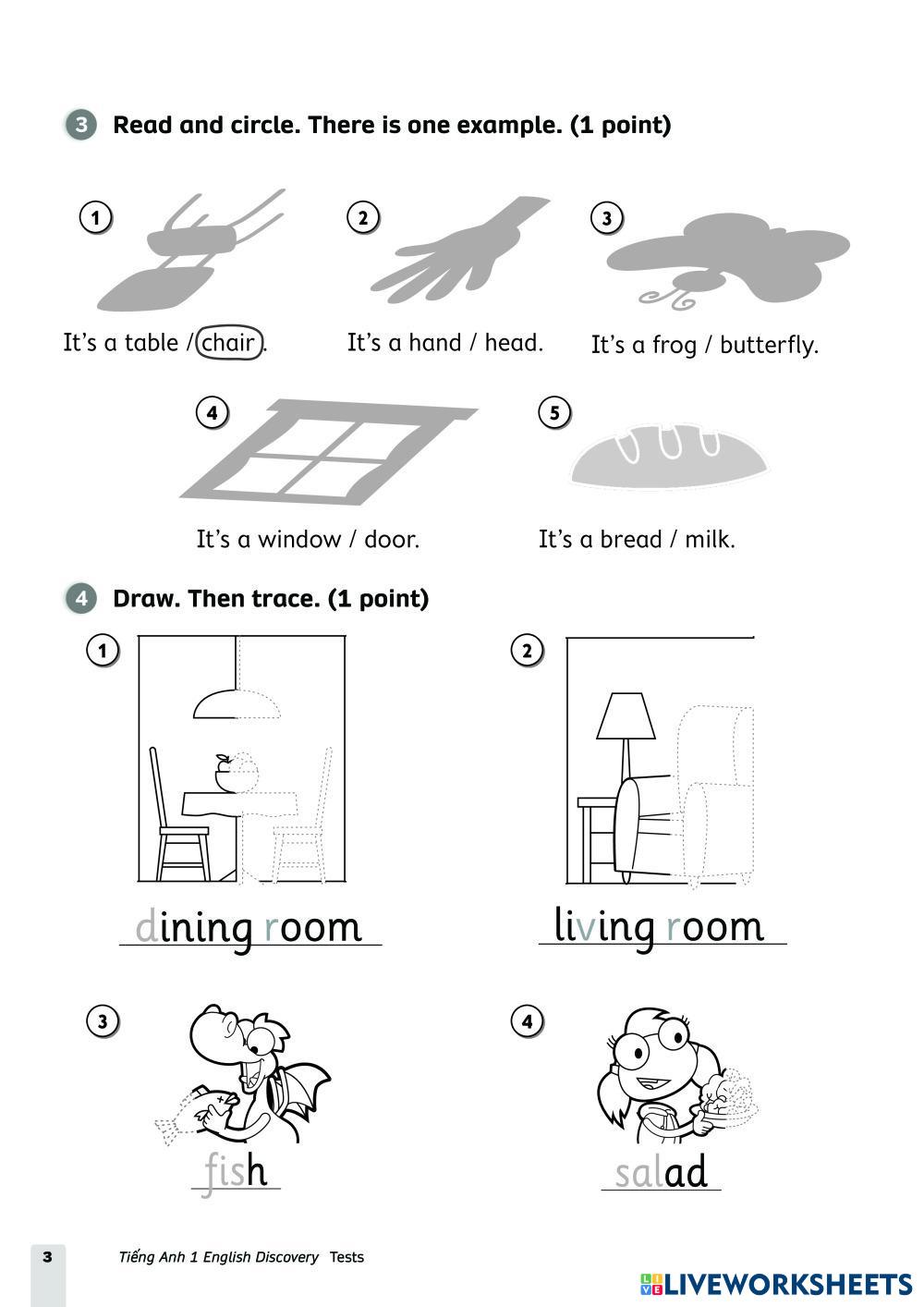 3 Read and circle. There is one example. (1 point)

1 It's a table / chair.

2 It's a hand / head.

3 It's a frog / butterfly.

4 It's a window / door.

5 It's a bread / milk.

4 Draw. Then trace. (1 point)

1 dining room

2 living room

3 fish

4 salad

3 Tiếng Anh 1 English Discovery Tests

LIVEWORKSHEETS