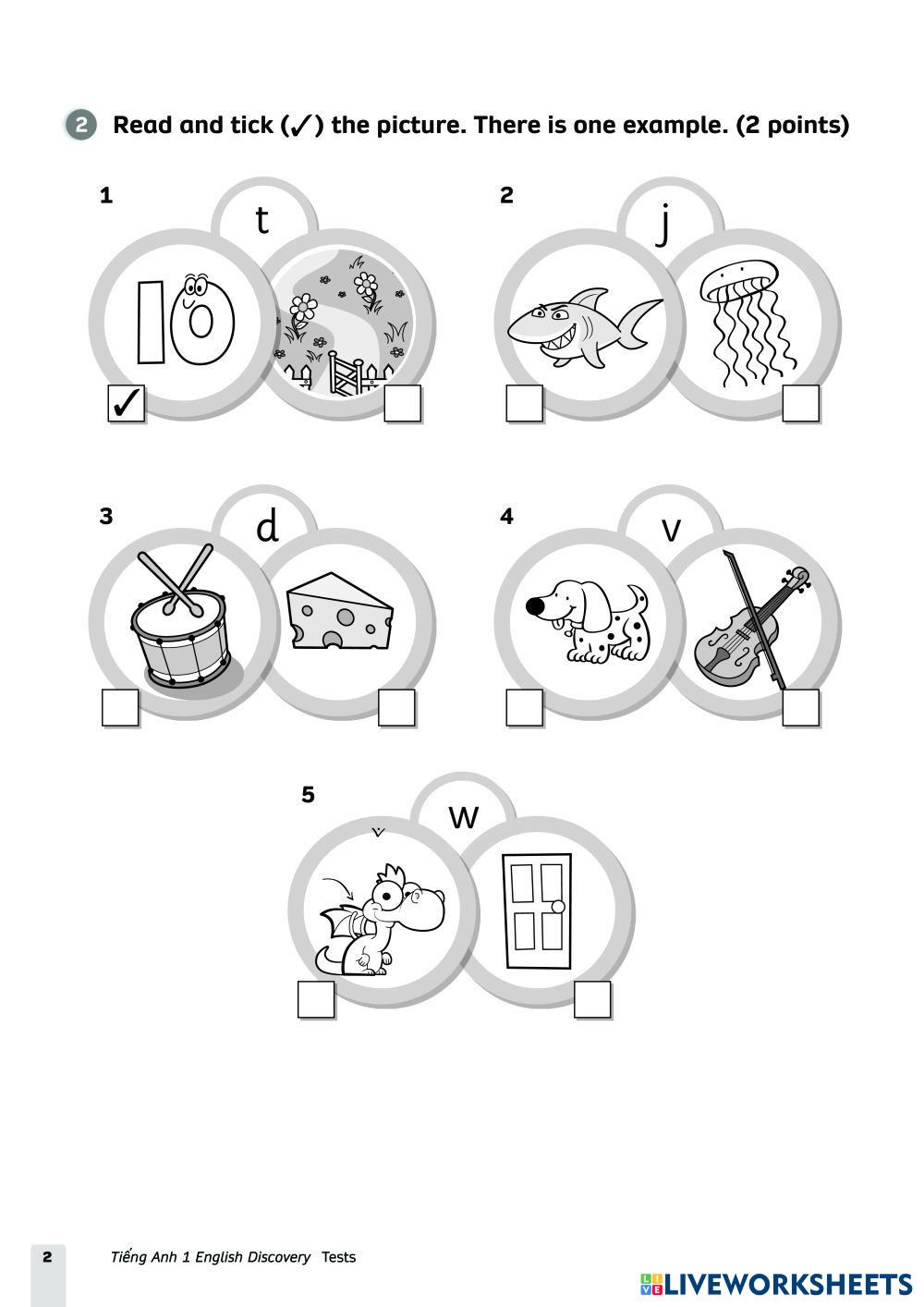 2 Read and tick (✓) the picture. There is one example. (2 points)

1
t
10
✓

2
j

3
d

4
v

5
w

2 Tiếng Anh 1 English Discovery Tests

LIVEWORKSHEETS