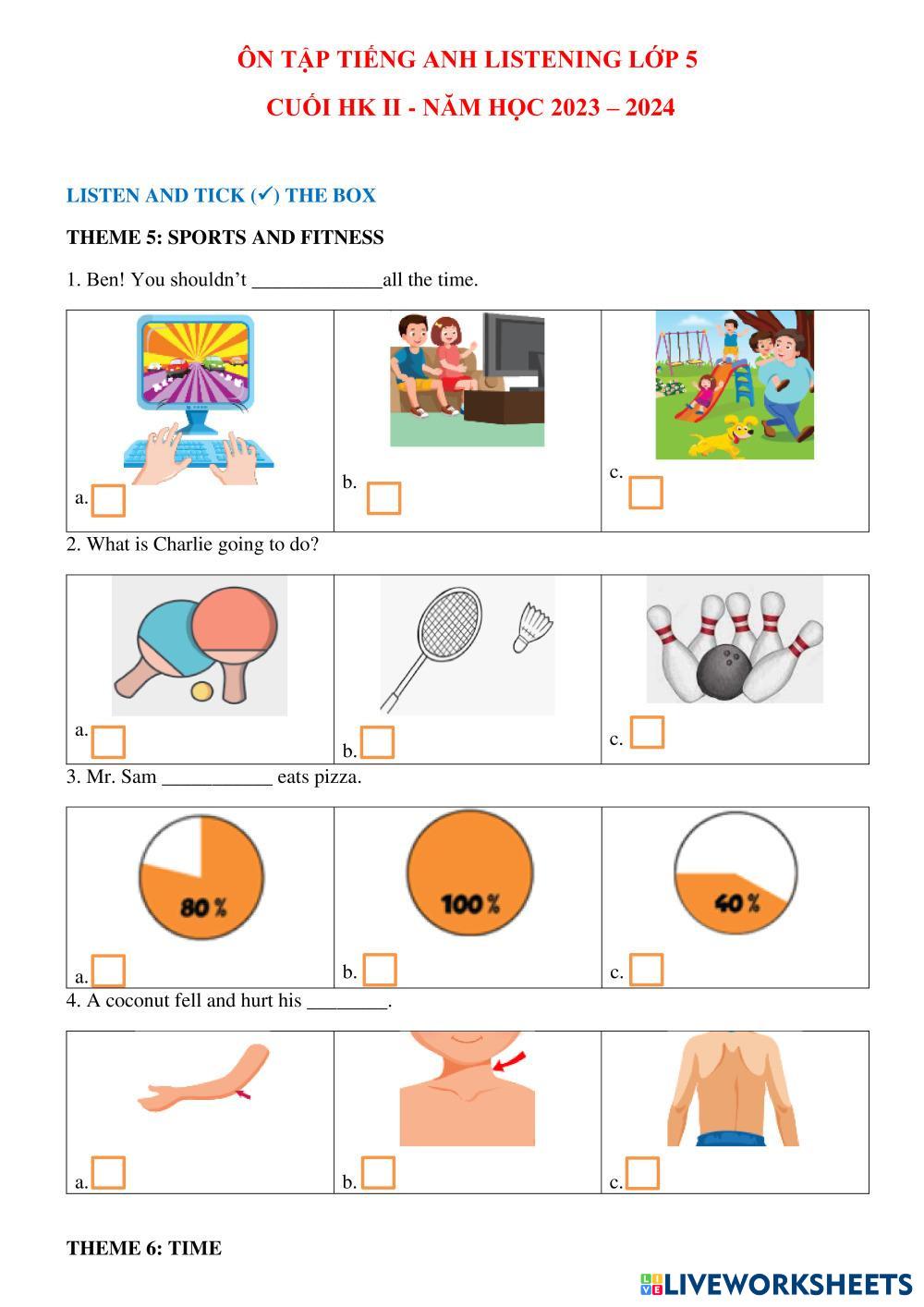 ÔN TẬP TIẾNG ANH LISTENING LỚP 5
CUỐI HK II - NĂM HỌC 2023 – 2024

LISTEN AND TICK (✓) THE BOX

THEME 5: SPORTS AND FITNESS

1. Ben! You shouldn't _____________all the time.

| a. | b. | c. |
|---|---|---|

2. What is Charlie going to do?

| a. | b. | c. |
|---|---|---|

3. Mr. Sam ___________ eats pizza.

| 80 % a. | 100 % b. | 40 % c. |
|---|---|---|

4. A coconut fell and hurt his ________.

| a. | b. | c. |
|---|---|---|

THEME 6: TIME

LIVEWORKSHEETS