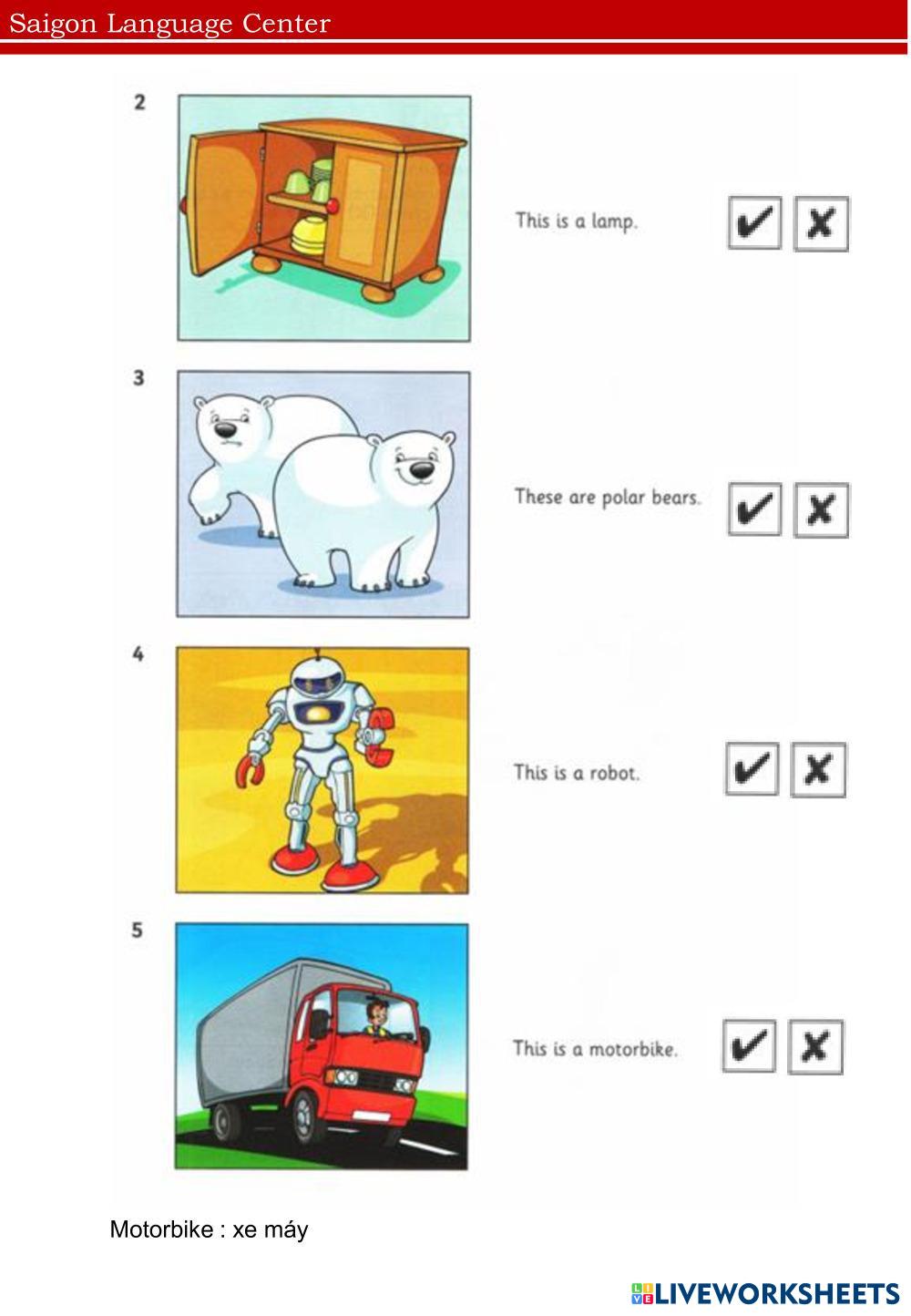 Saigon Language Center

2

This is a lamp.

✔ ✘

3

These are polar bears.

✔ ✘

4

This is a robot.

✔ ✘

5

This is a motorbike.

✔ ✘

Motorbike : xe máy

LIVEWORKSHEETS