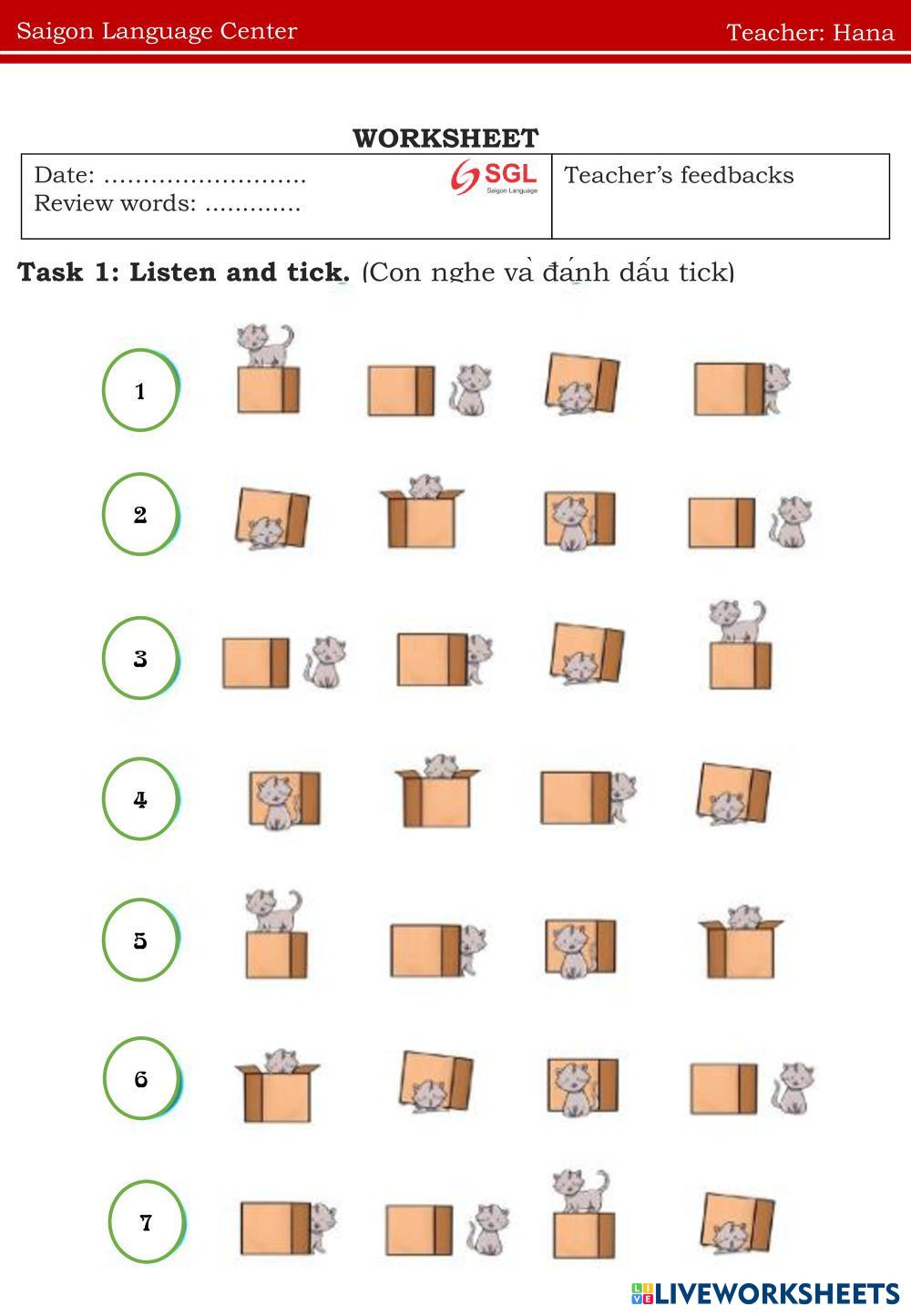 Saigon Language Center Teacher: Hana

WORKSHEET

| Date: ……………………. Review words: …………. SGL Saigon Language | Teacher's feedbacks |
|---|---|

Task 1: Listen and tick. (Con nghe và đánh dấu tick)

1

2

3

4

5

6

7

LIVEWORKSHEETS