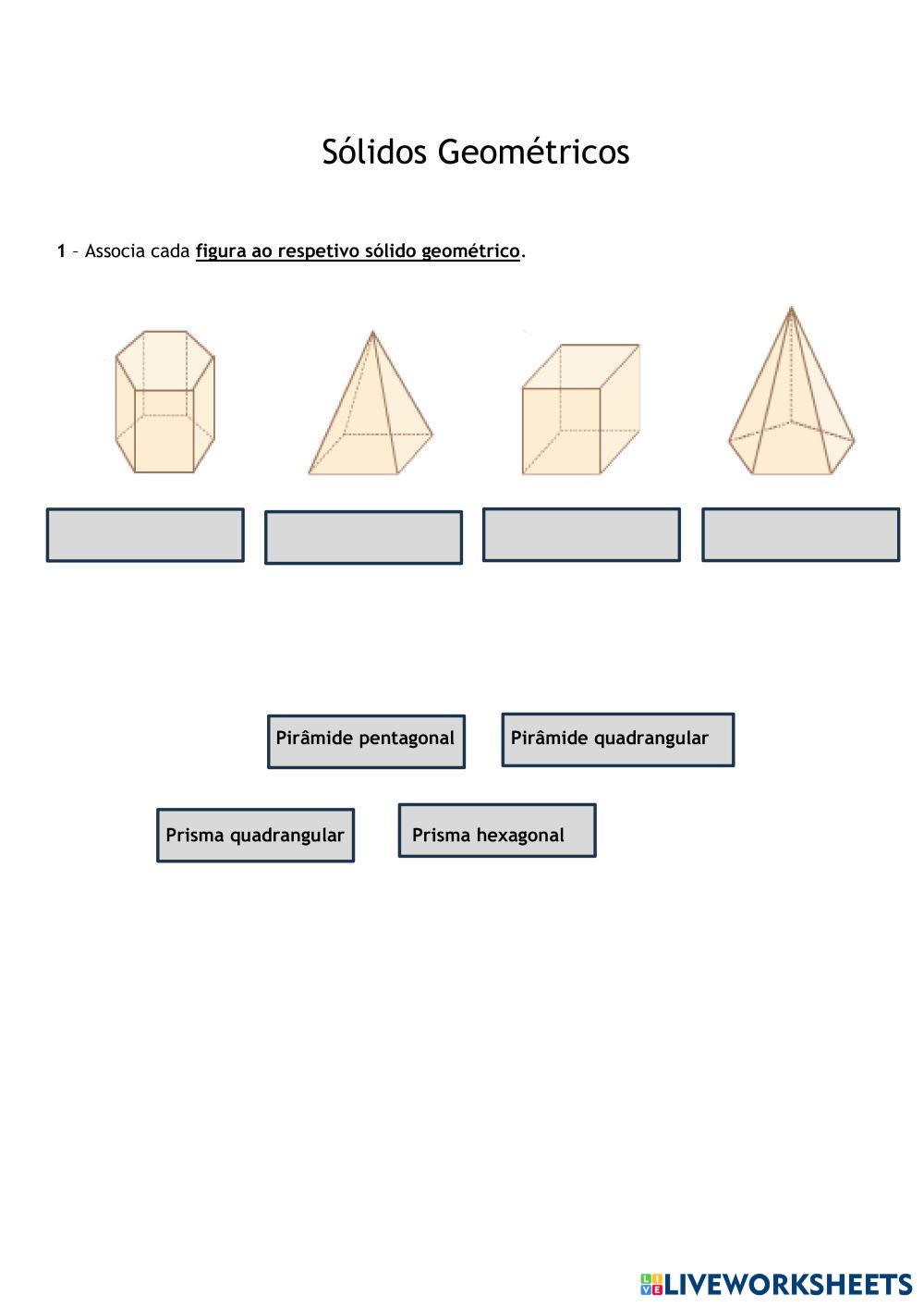 Sólidos Geométricos

1 – Associa cada figura ao respetivo sólido geométrico.

Pirâmide pentagonal

Pirâmide quadrangular

Prisma quadrangular

Prisma hexagonal

LIVEWORKSHEETS